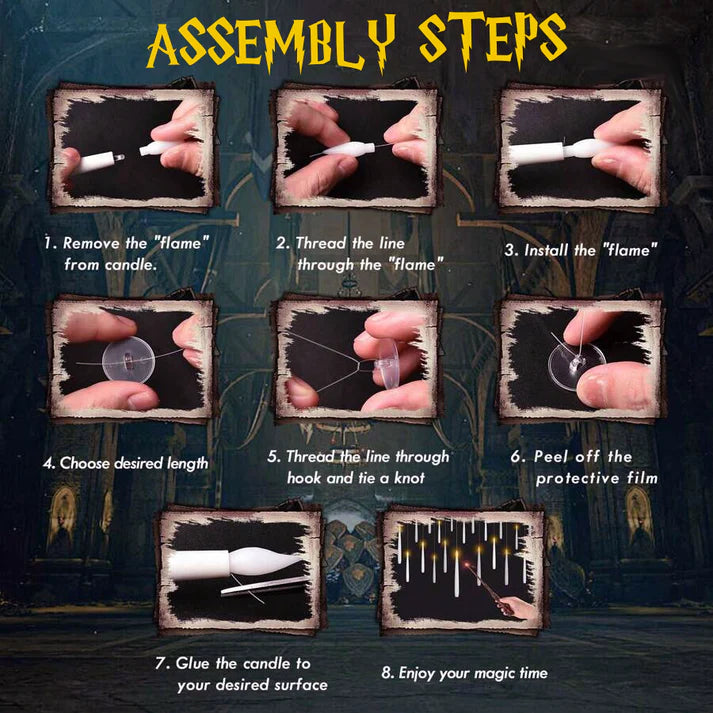 ASSEMBLY STEPS

1. Remove the "flame" from candle.

2. Thread the line through the "flame"

3. Install the "flame"

4. Choose desired length

5. Thread the line through hook and tie a knot

6. Peel off the protective film

7. Glue the candle to your desired surface

8. Enjoy your magic time