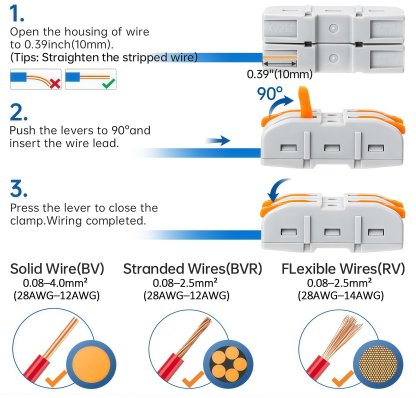 1.
Open the housing of wire to 0.39inch(10mm).
(Tips: Straighten the stripped wire)

0.39"(10mm)

90°

2.
Push the levers to 90°and insert the wire lead.

3.
Press the lever to close the clamp.Wiring completed.

Solid Wire(BV)
0.08–4.0mm²
(28AWG–12AWG)

Stranded Wires(BVR)
0.08–2.5mm²
(28AWG–12AWG)

FLexible Wires(RV)
0.08–2.5mm²
(28AWG–14AWG)