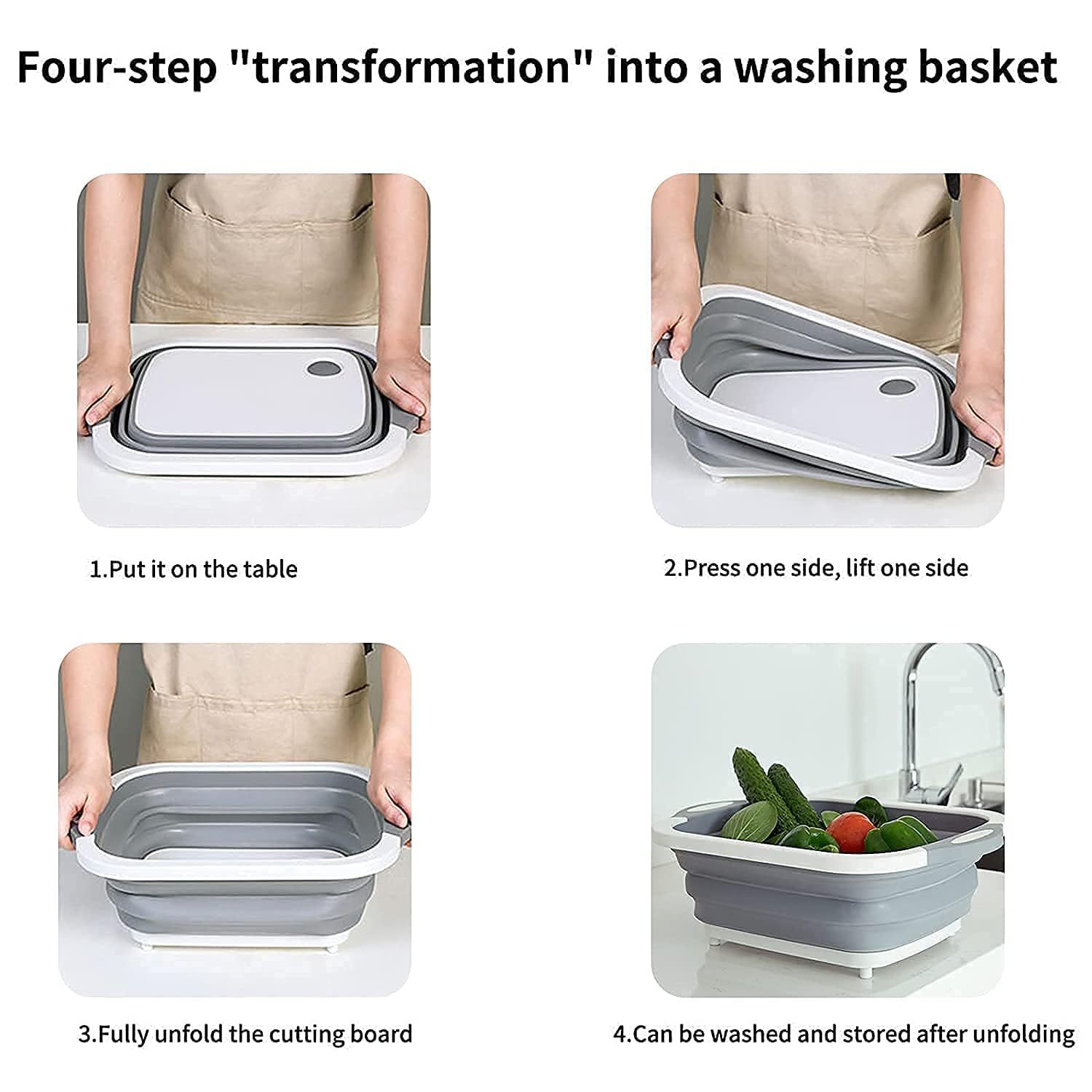 Four-step "transformation" into a washing basket

1.Put it on the table

2.Press one side, lift one side

3.Fully unfold the cutting board

4.Can be washed and stored after unfolding