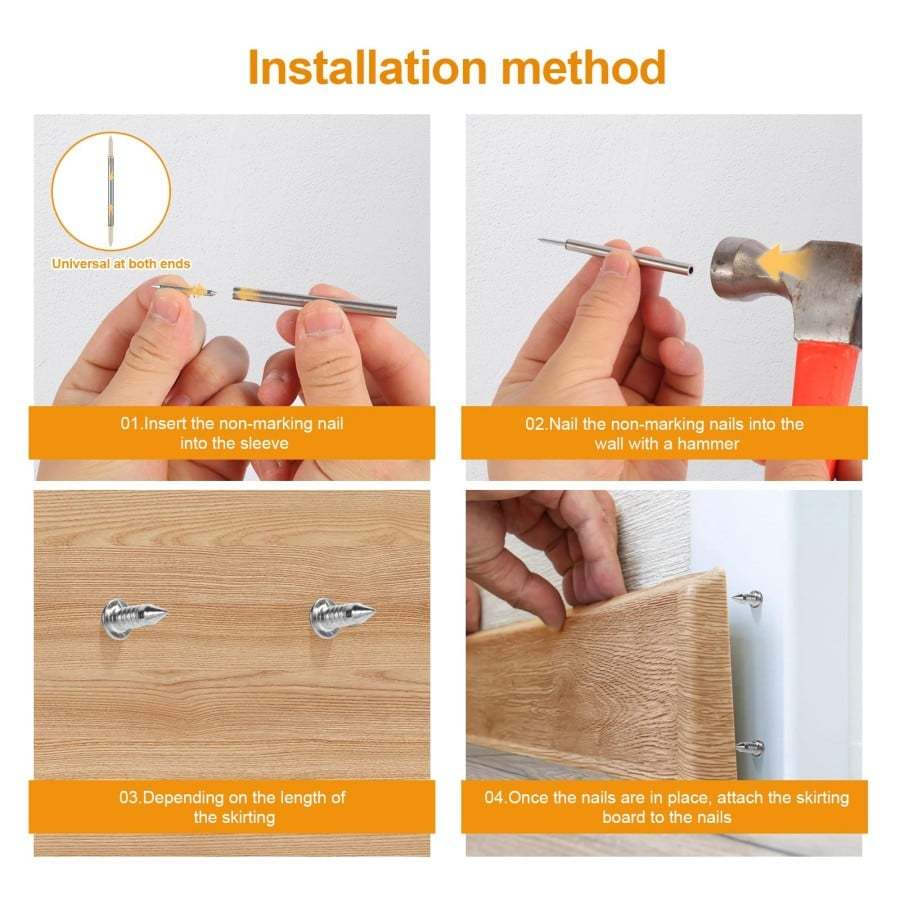 Installation method

Universal at both ends

01.Insert the non-marking nail into the sleeve

02.Nail the non-marking nails into the wall with a hammer

03.Depending on the length of the skirting

04.Once the nails are in place, attach the skirting board to the nails