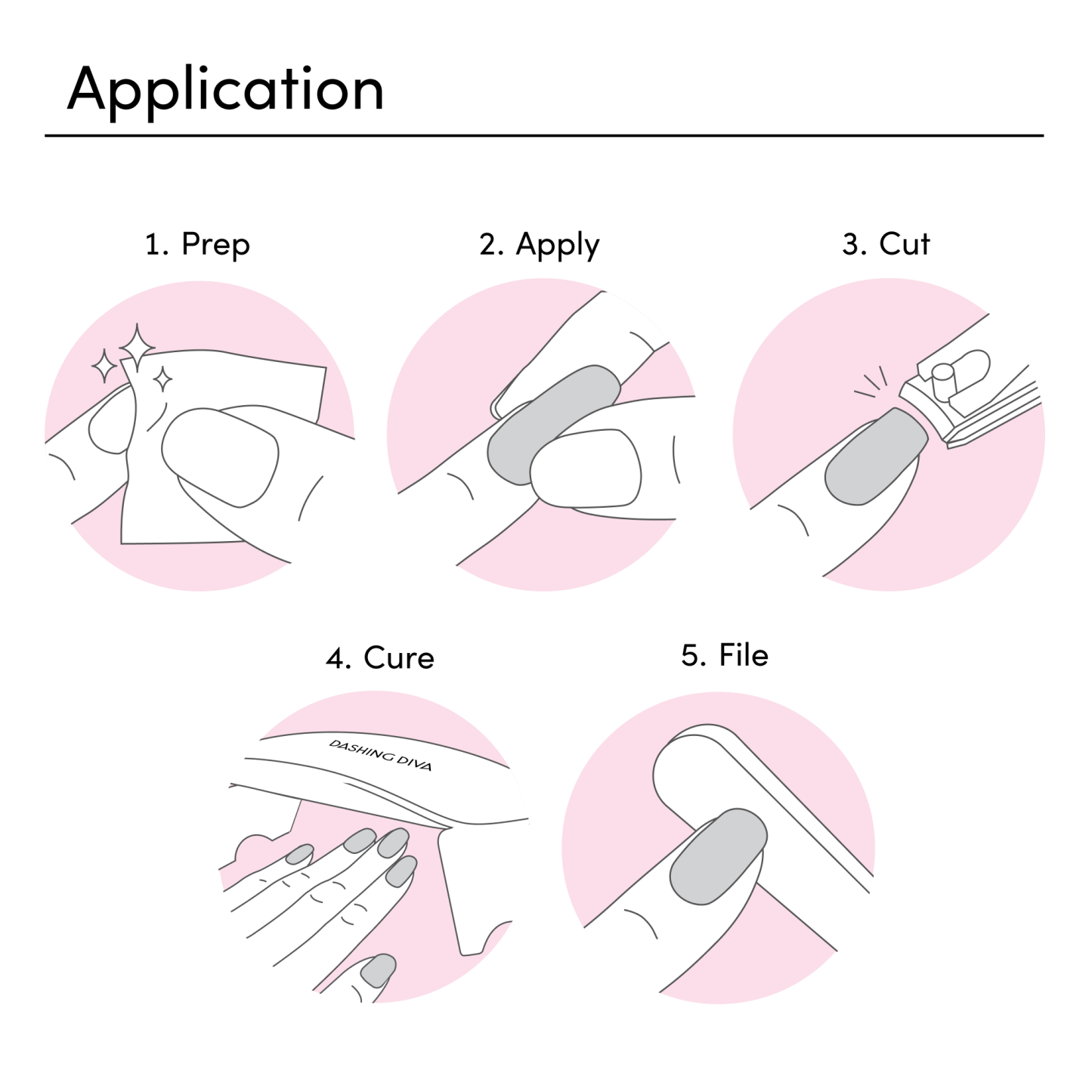 Application

1. Prep

2. Apply

3. Cut

4. Cure

DASHING DIVA

5. File