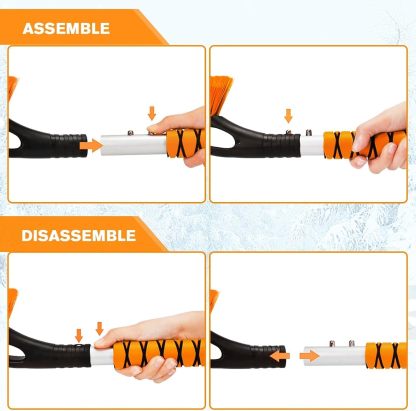 ASSEMBLE

DISASSEMBLE