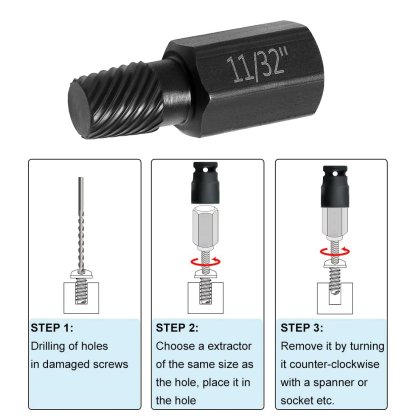 11/32"

STEP 1:
Drilling of holes in damaged screws

STEP 2:
Choose a extractor of the same size as the hole, place it in the hole

STEP 3:
Remove it by turning it counter-clockwise with a spanner or socket etc.