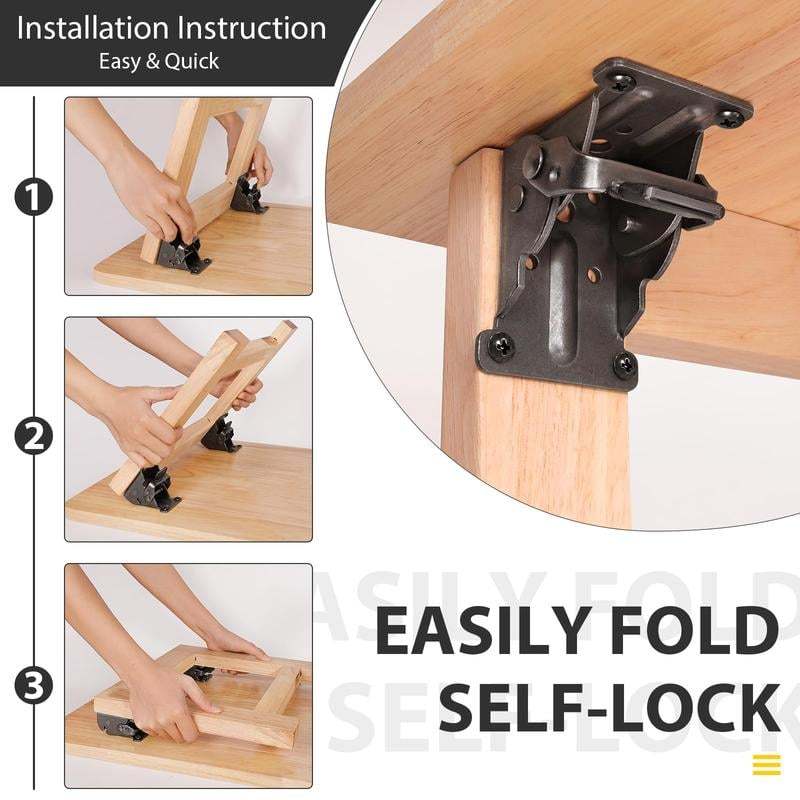 Installation Instruction
Easy & Quick

1

2

3

EASILY FOLD
SELF-LOCK