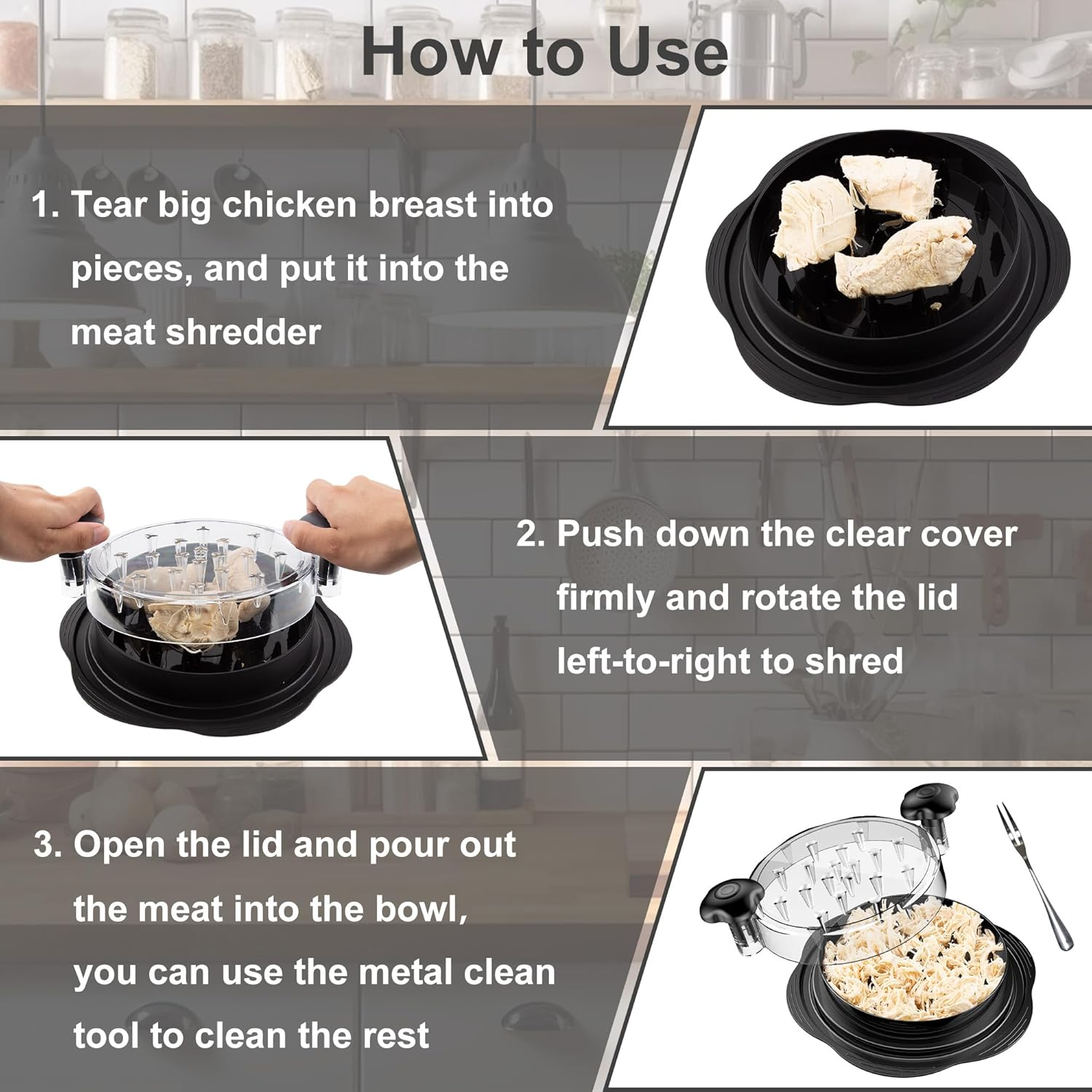 How to Use

1. Tear big chicken breast into pieces, and put it into the meat shredder

2. Push down the clear cover firmly and rotate the lid left-to-right to shred

3. Open the lid and pour out the meat into the bowl, you can use the metal clean tool to clean the rest