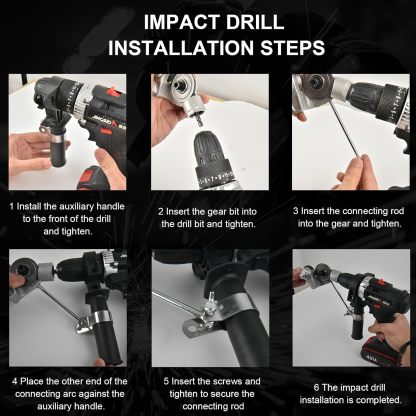 IMPACT DRILL INSTALLATION STEPS

1 Install the auxiliary handle to the front of the drill and tighten.

2 Insert the gear bit into the drill bit and tighten.

3 Insert the connecting rod into the gear and tighten.

4 Place the other end of the connecting arc against the auxiliary handle.

5 Insert the screws and tighten to secure the connecting rod

6 The impact drill installation is completed.