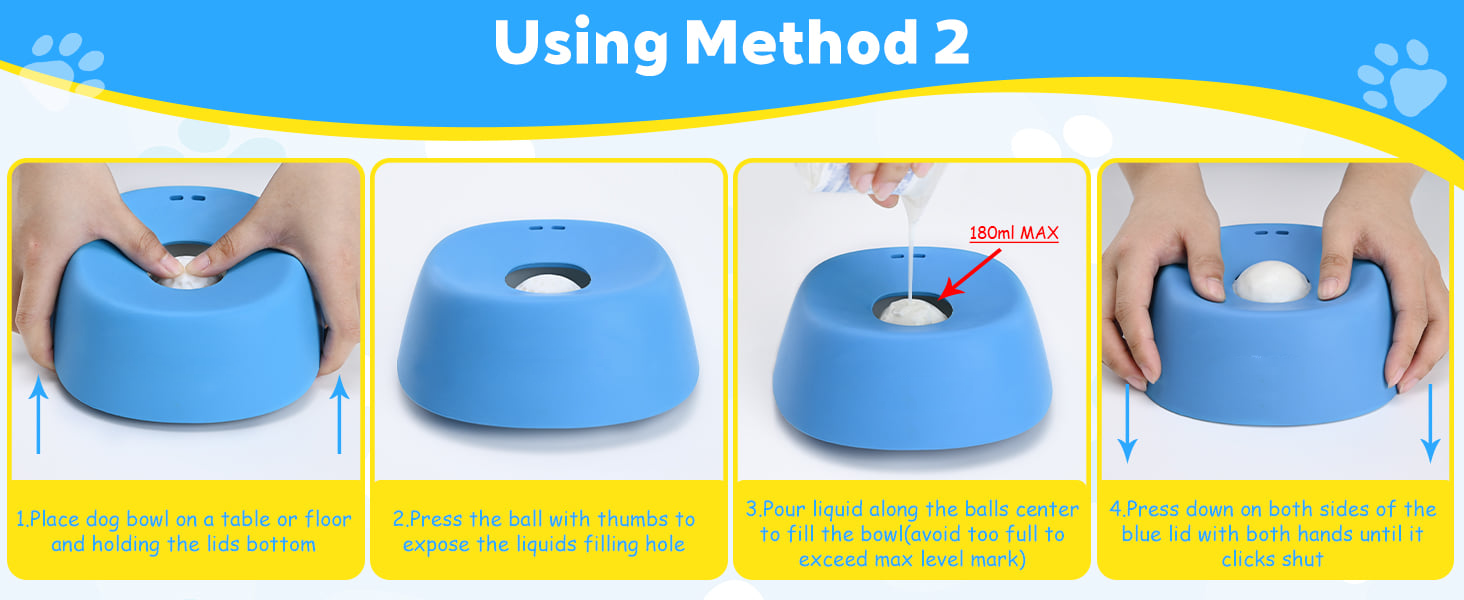 Using Method 2

1.Place dog bowl on a table or floor and holding the lids bottom

2.Press the ball with thumbs to expose the liquids filling hole

180ml MAX

3.Pour liquid along the balls center to fill the bowl(avoid too full to exceed max level mark)

4.Press down on both sides of the blue lid with both hands until it clicks shut