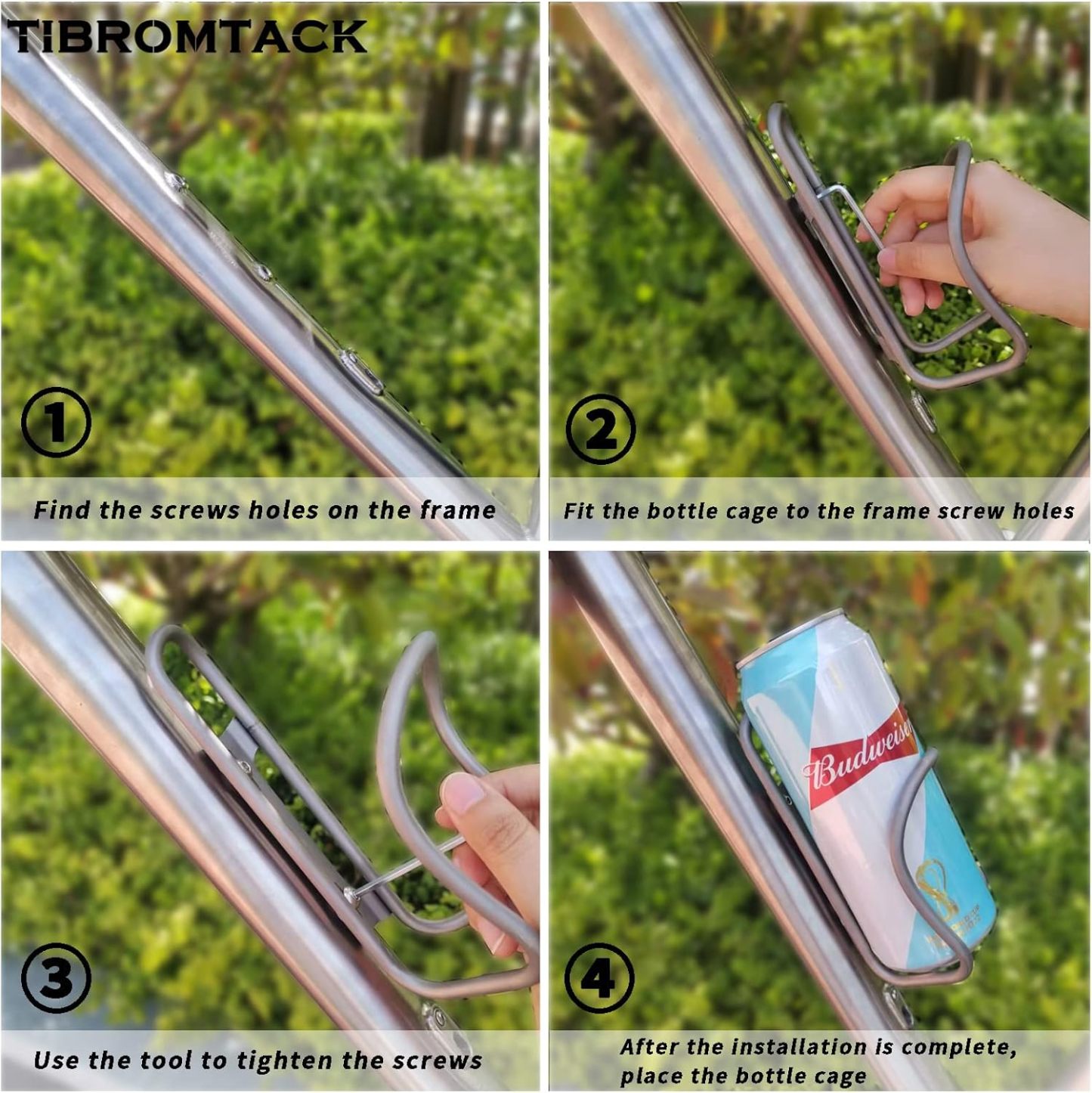 TIBROMTACK

①

Find the screws holes on the frame

②

Fit the bottle cage to the frame screw holes

③

Use the tool to tighten the screws

Budweiser

④

After the installation is complete, place the bottle cage