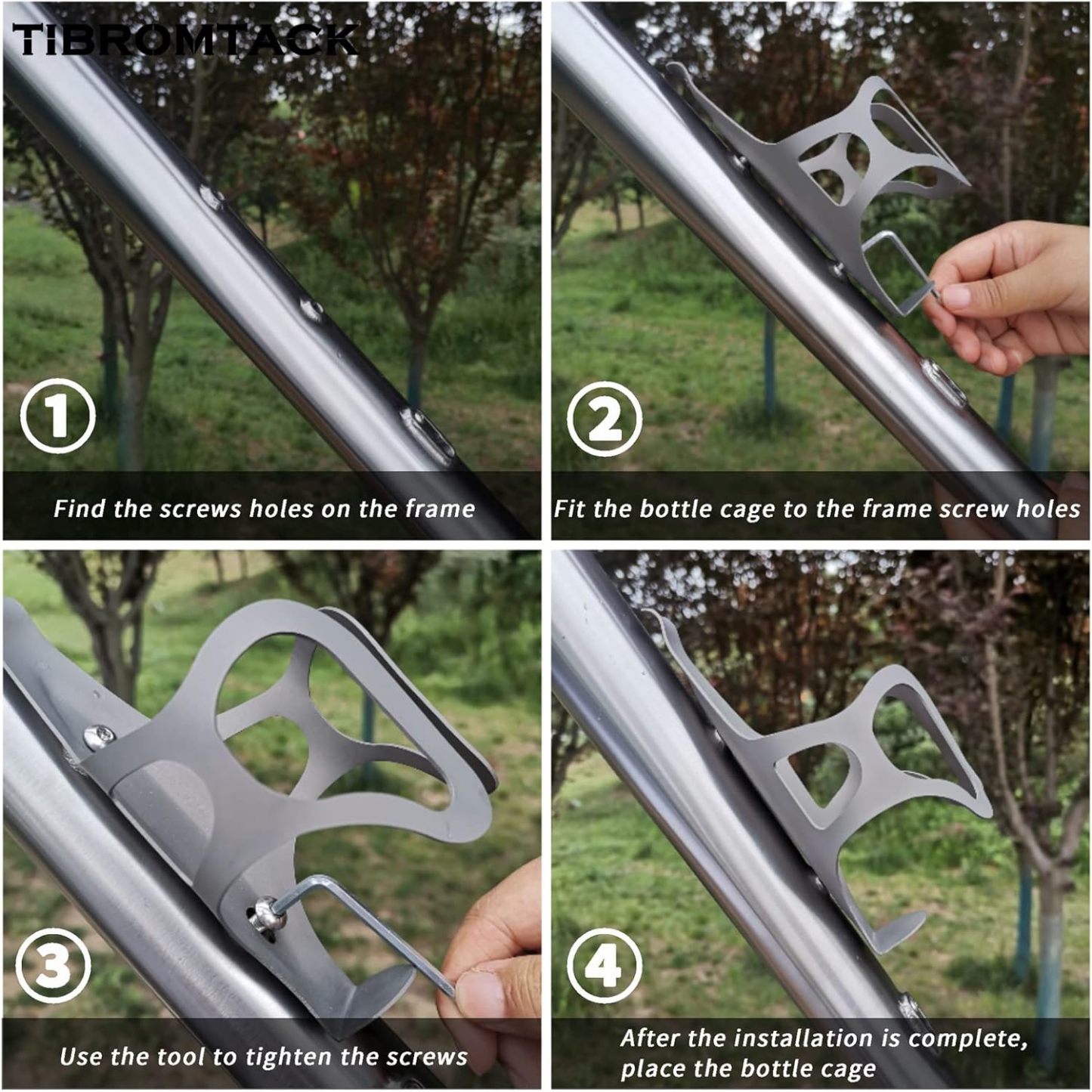 TIBROMTACK

1

Find the screws holes on the frame

2

Fit the bottle cage to the frame screw holes

3

Use the tool to tighten the screws

4

After the installation is complete, place the bottle cage