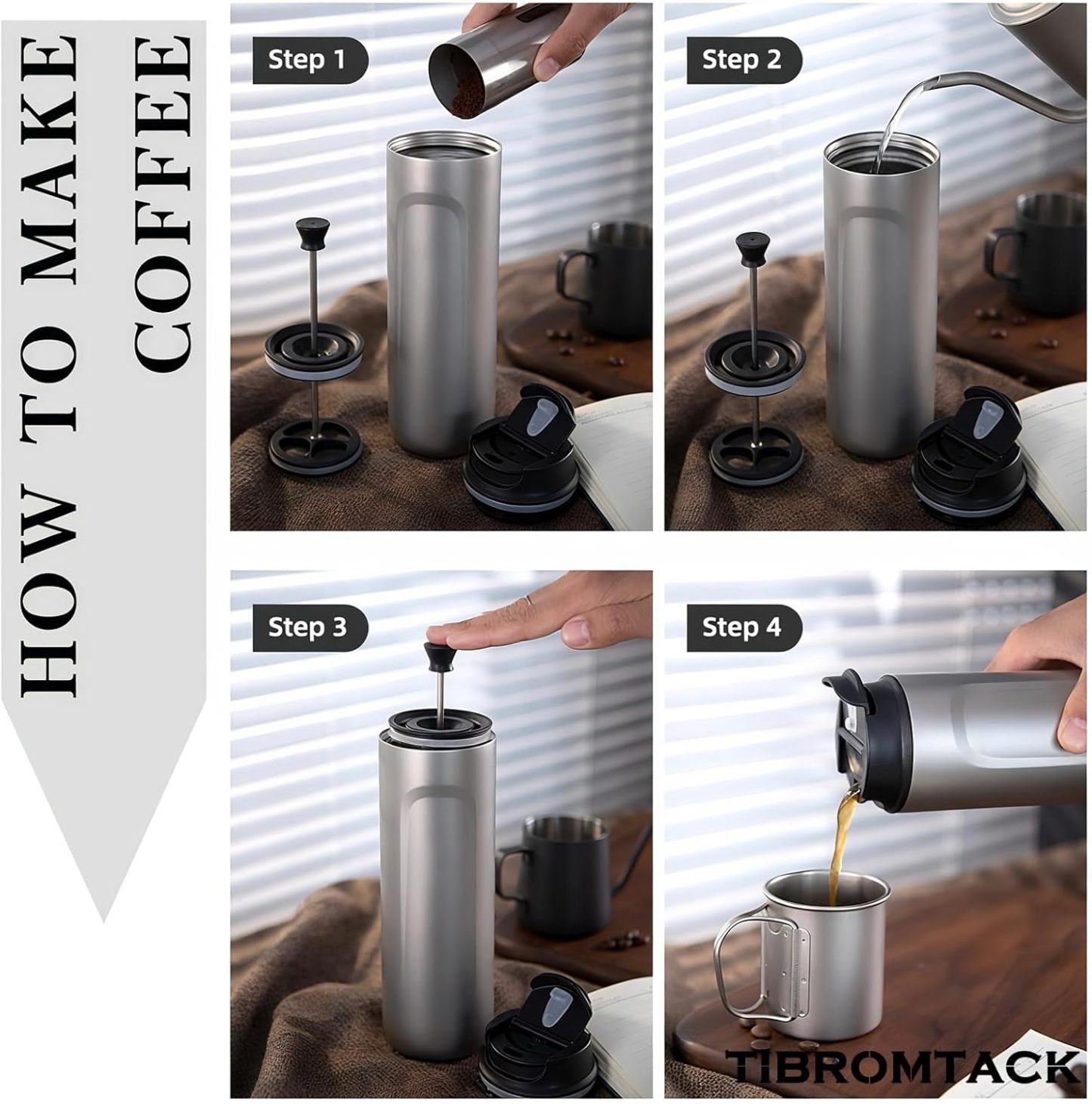 HOW TO MAKE COFFEE

Step 1

Step 2

Step 3

Step 4

TIBROMTACK