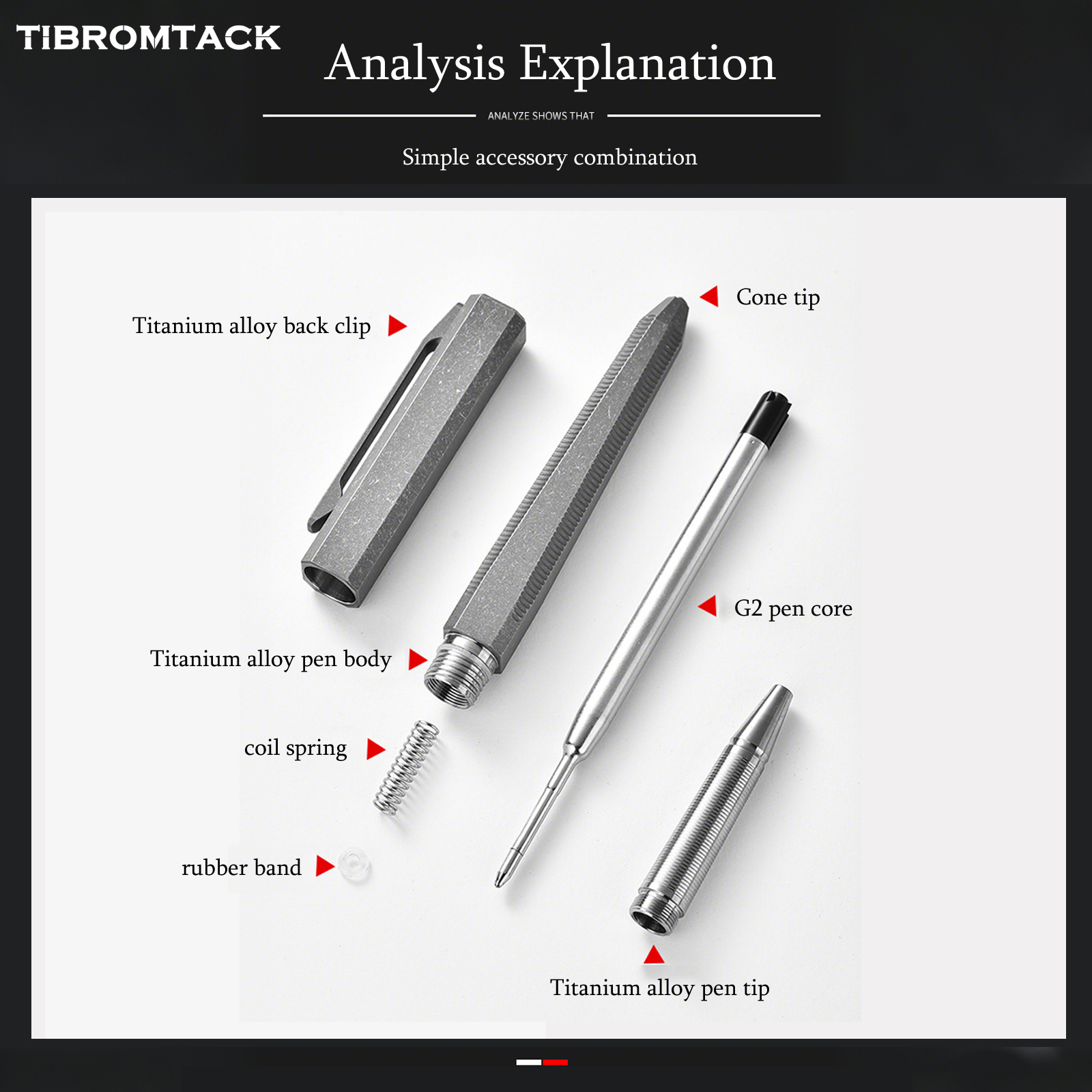 TIBROMTACK

Analysis Explanation

ANALYZE SHOWS THAT

Simple accessory combination

Titanium alloy back clip

Cone tip

G2 pen core

Titanium alloy pen body

coil spring

rubber band

Titanium alloy pen tip