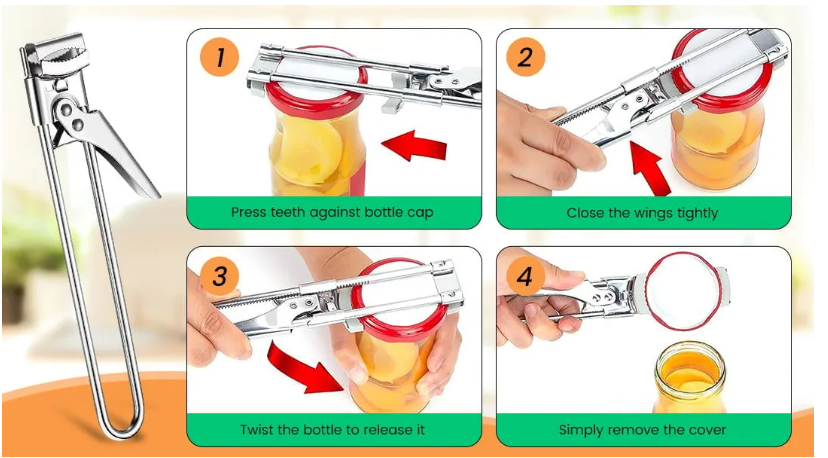 1
Press teeth against bottle cap

2
Close the wings tightly

3
Twist the bottle to release it

4
Simply remove the cover