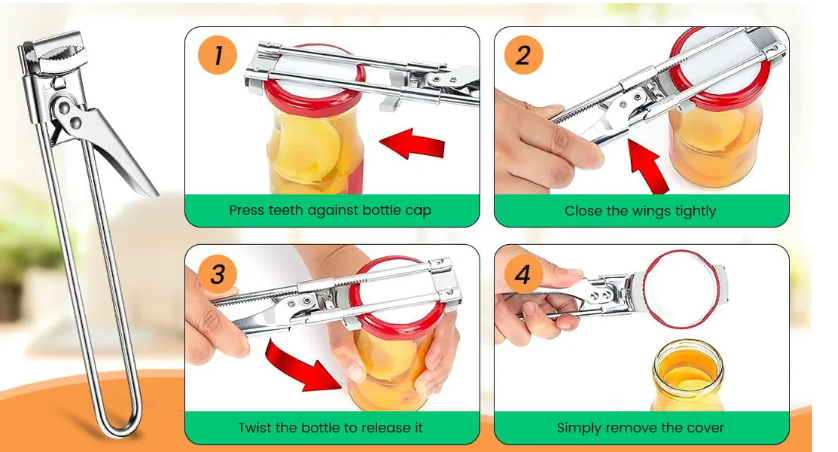 1
Press teeth against bottle cap

2
Close the wings tightly

3
Twist the bottle to release it

4
Simply remove the cover