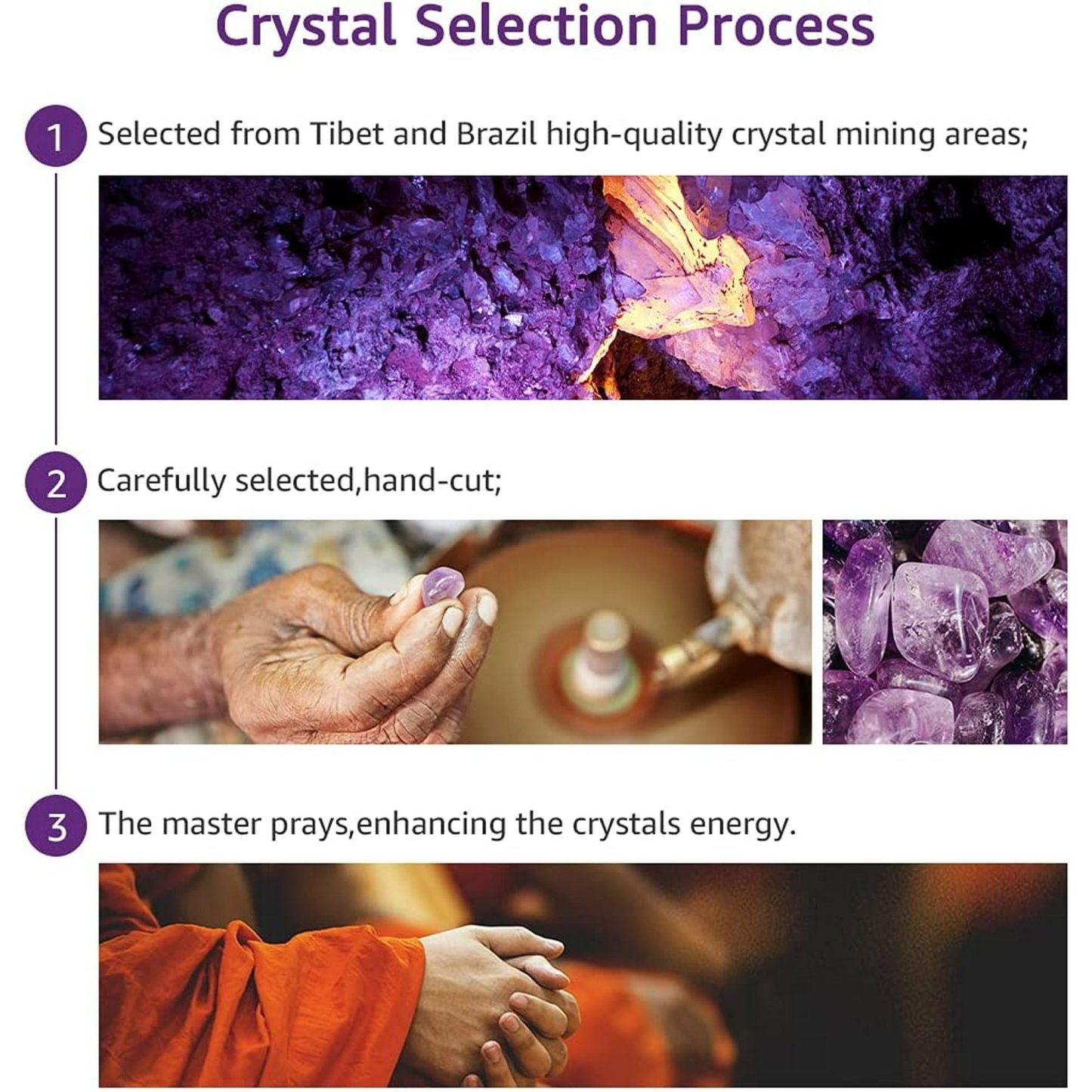 Crystal Selection Process

1 Selected from Tibet and Brazil high-quality crystal mining areas;

2 Carefully selected,hand-cut;

3 The master prays,enhancing the crystals energy.