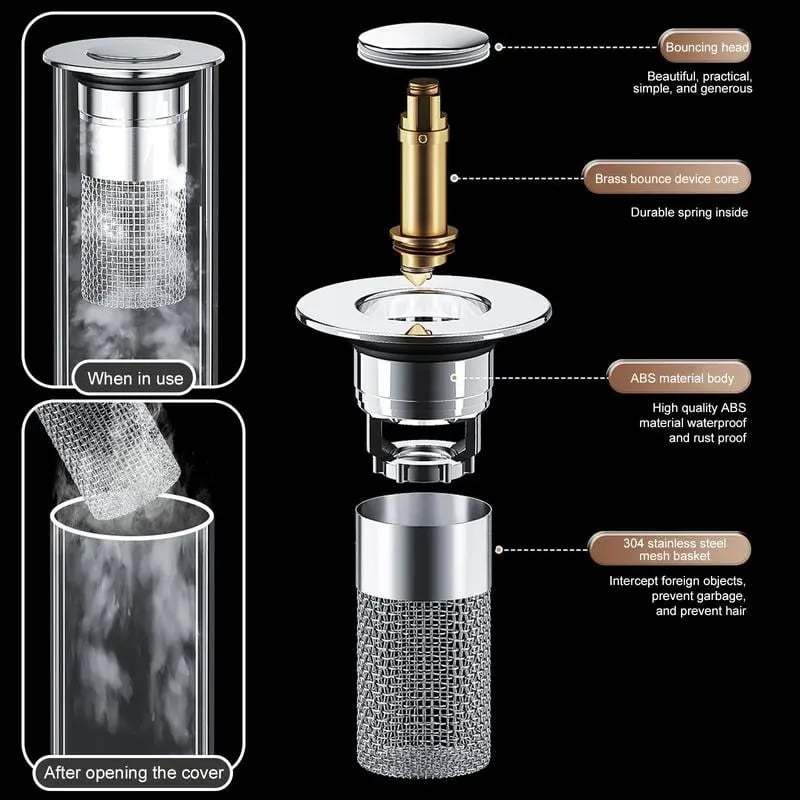 When in use

After opening the cover

Bouncing head

Beautiful, practical, simple, and generous

Brass bounce device core

Durable spring inside

ABS material body

High quality ABS material waterproof and rust proof

304 stainless steel mesh basket

Intercept foreign objects, prevent garbage, and prevent hair