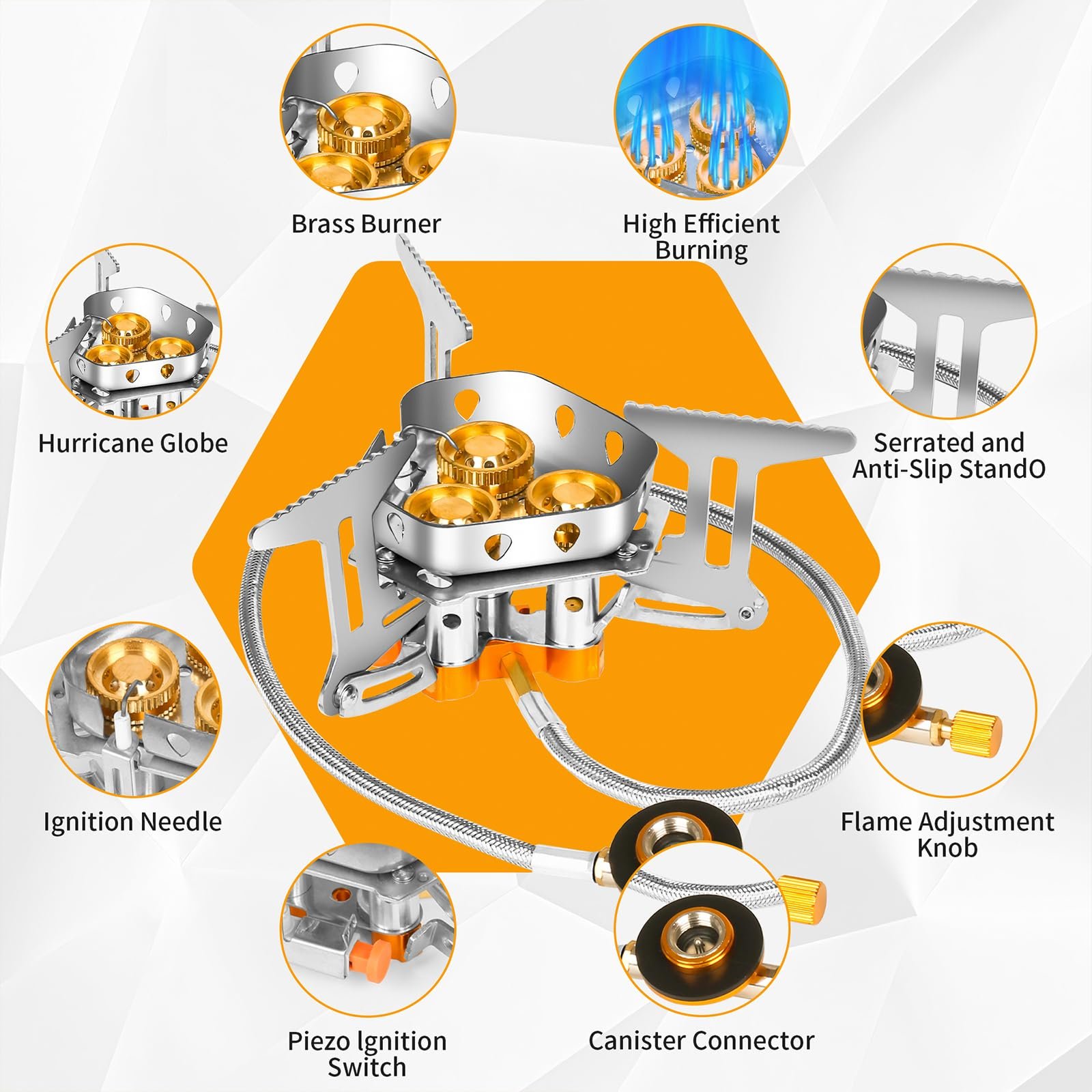 Brass Burner

High Efficient Burning

Hurricane Globe

Serrated and Anti-Slip StandO

Ignition Needle

Flame Adjustment Knob

Piezo Ignition Switch

Canister Connector