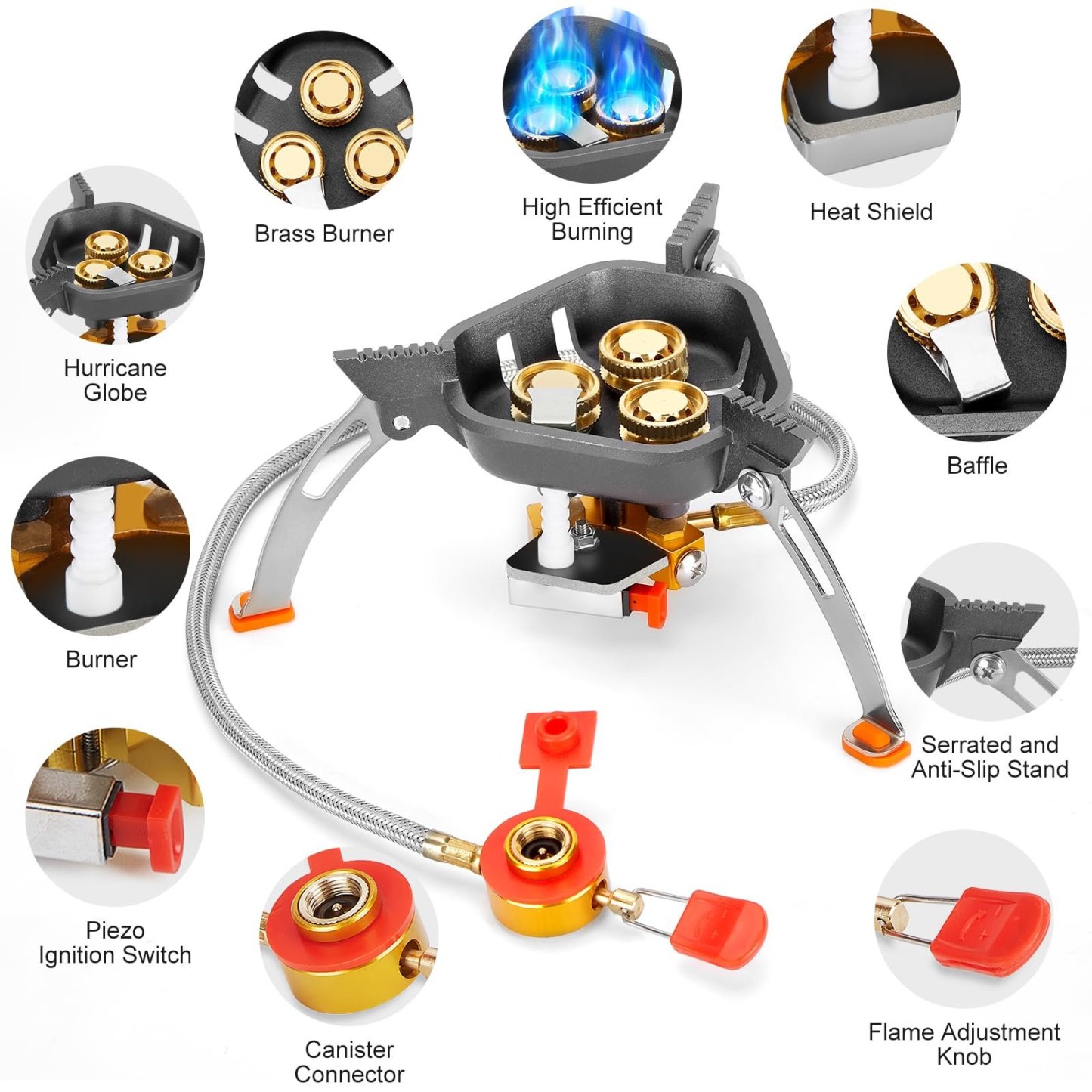 Brass Burner

High Efficient Burning

Heat Shield

Hurricane Globe

Baffle

Burner

Serrated and Anti-Slip Stand

Piezo Ignition Switch

Canister Connector

Flame Adjustment Knob