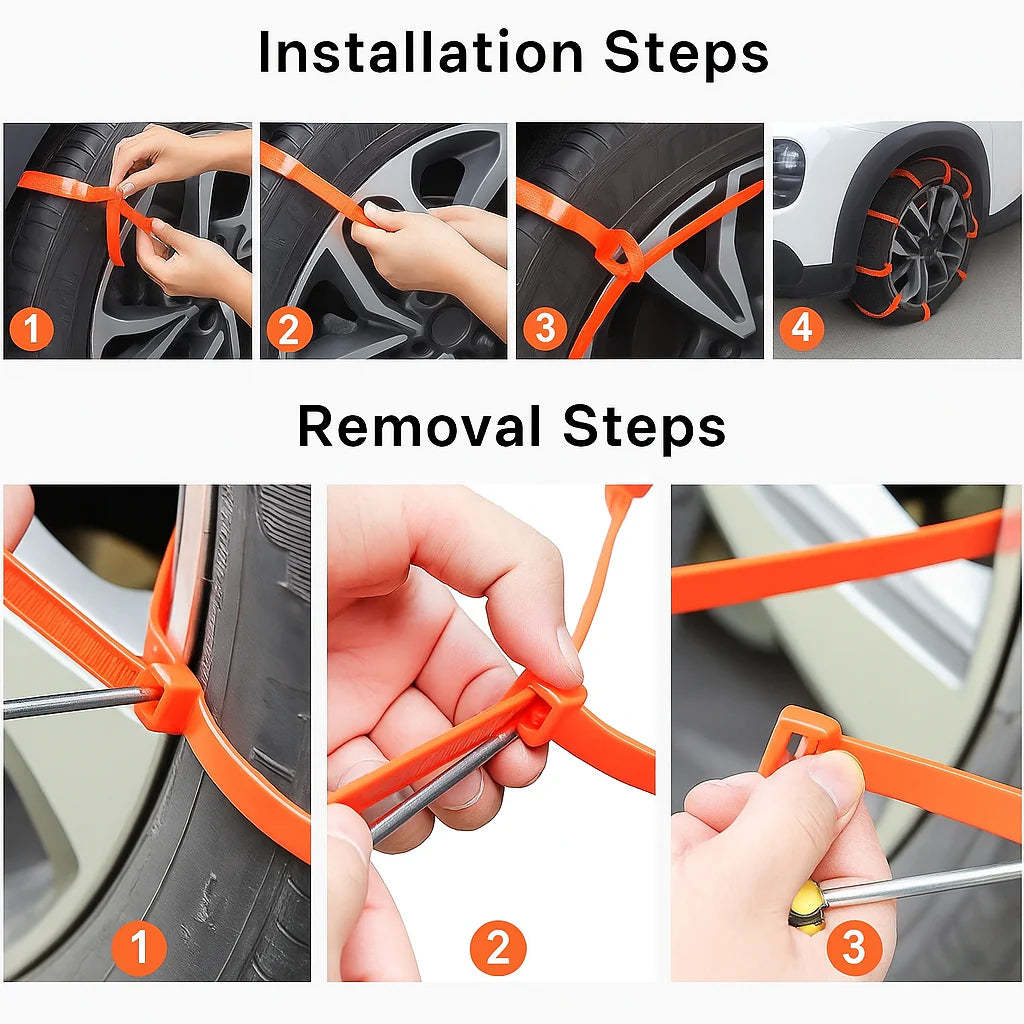 Installation Steps

1

2

3

4

Removal Steps

1

2

3