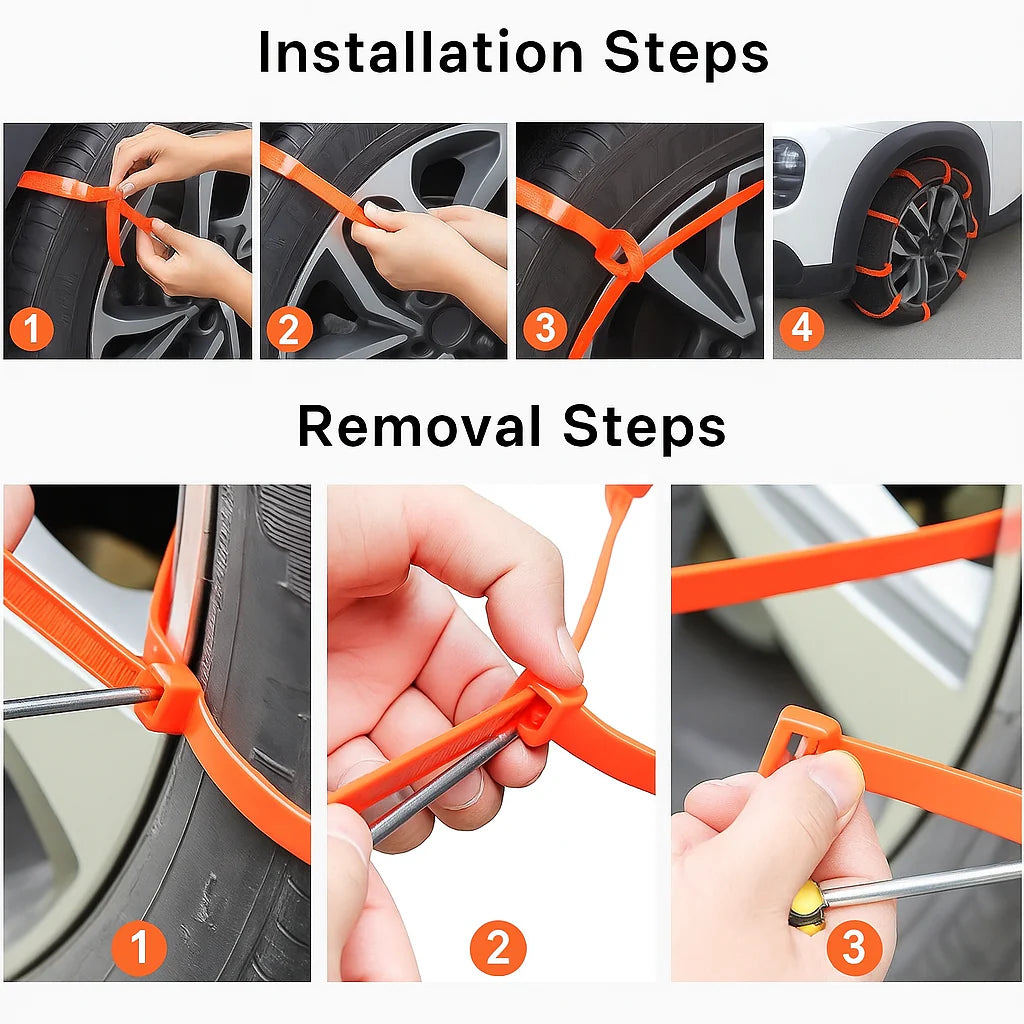 Installation Steps

1

2

3

4

Removal Steps

1

2

3