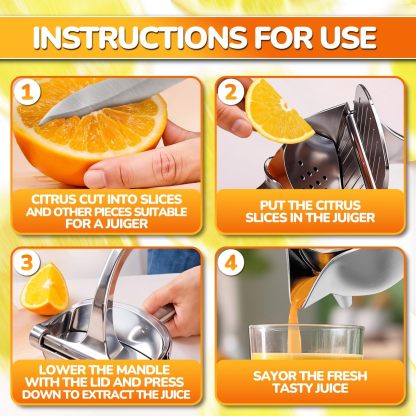 INSTRUCTIONS FOR USE

1

CITRUS CUT INTO SLICES AND OTHER PIECES SUITABLE FOR A JUIGER

2

PUT THE CITRUS SLICES IN THE JUIGER

3

LOWER THE MANDLE WITH THE LID AND PRESS DOWN TO EXTRACT THE JUICE

4

SAYOR THE FRESH TASTY JUICE