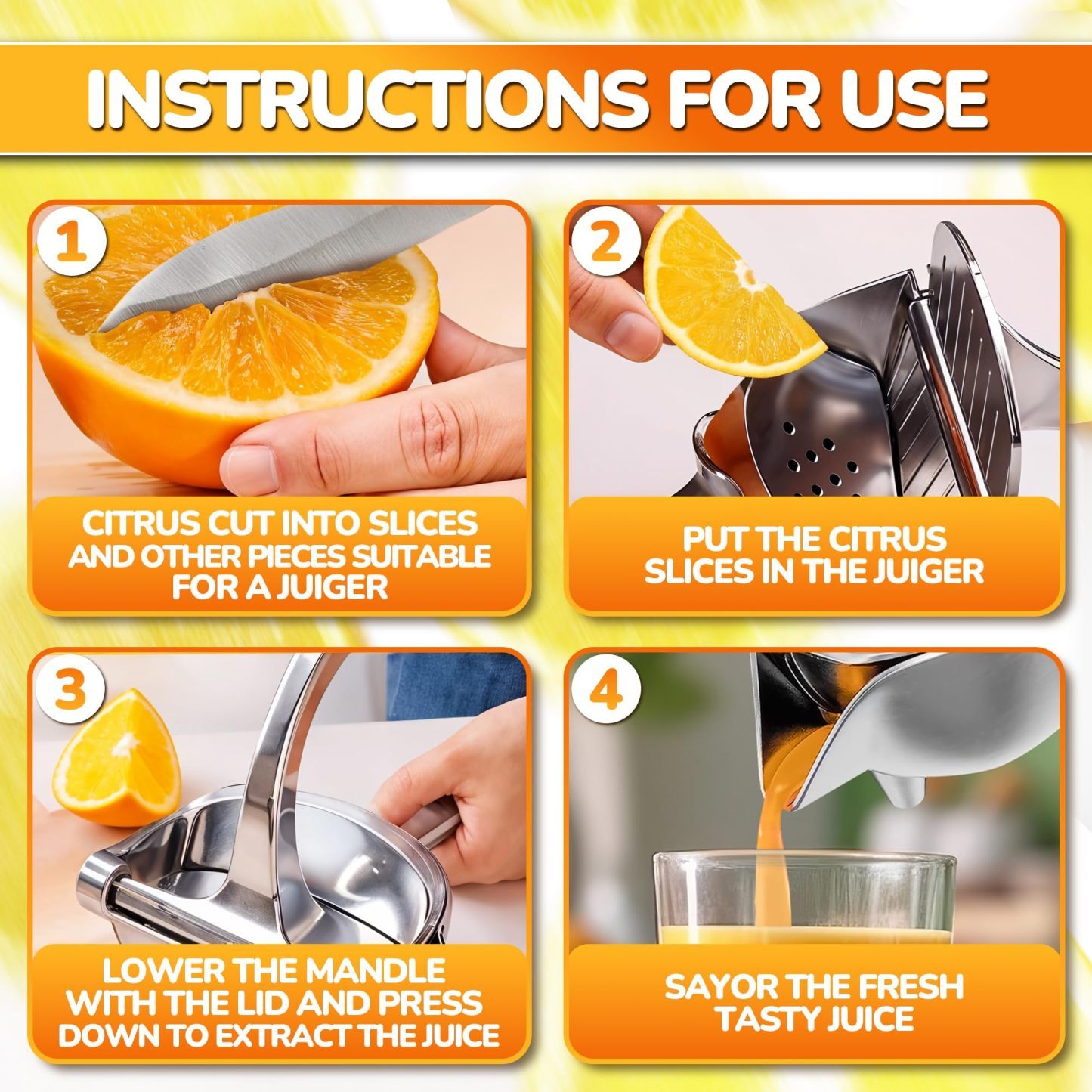 INSTRUCTIONS FOR USE

1

CITRUS CUT INTO SLICES AND OTHER PIECES SUITABLE FOR A JUIGER

2

PUT THE CITRUS SLICES IN THE JUIGER

3

LOWER THE MANDLE WITH THE LID AND PRESS DOWN TO EXTRACT THE JUICE

4

SAYOR THE FRESH TASTY JUICE