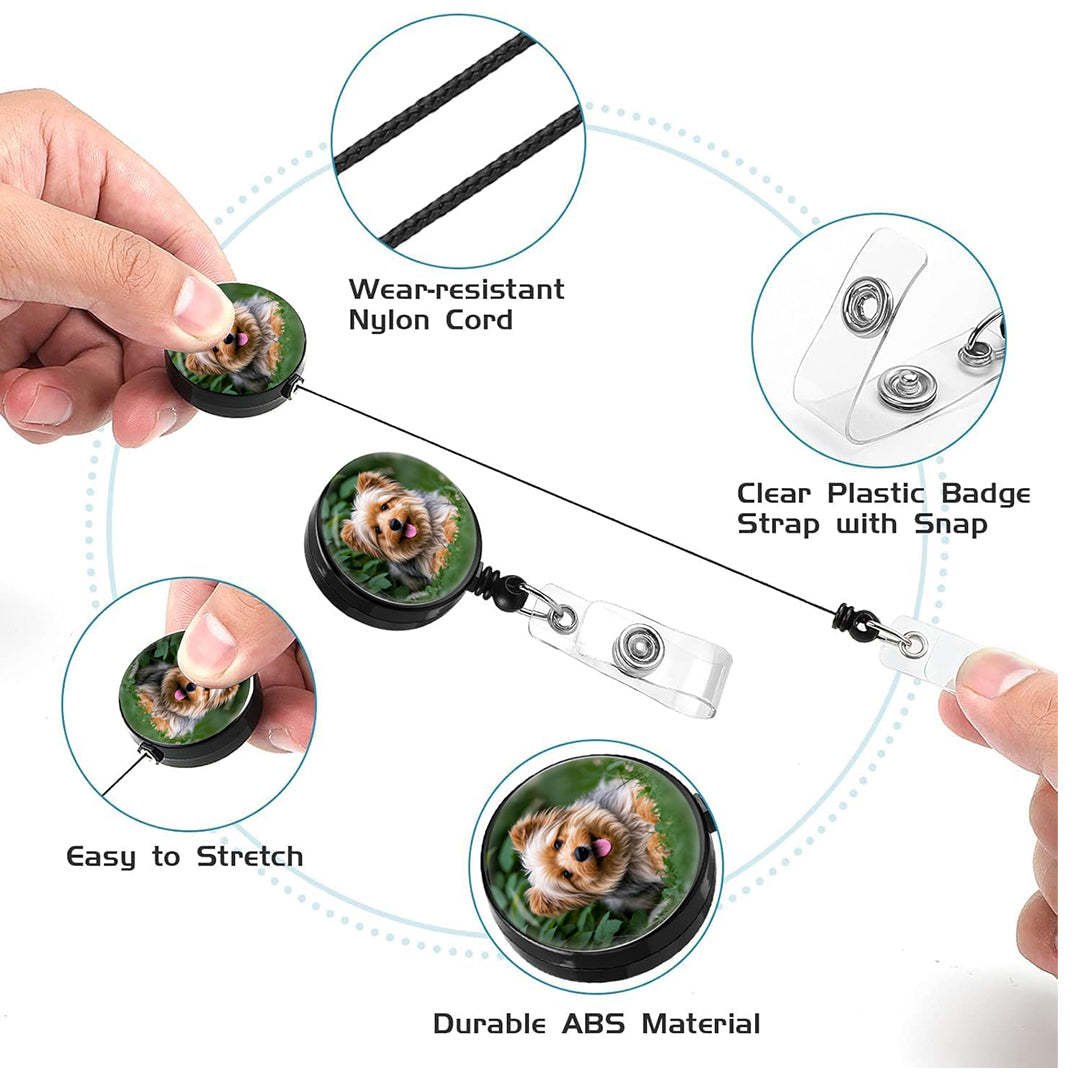 Wear-resistant Nylon Cord

Clear Plastic Badge Strap with Snap

Easy to Stretch

Durable ABS Material