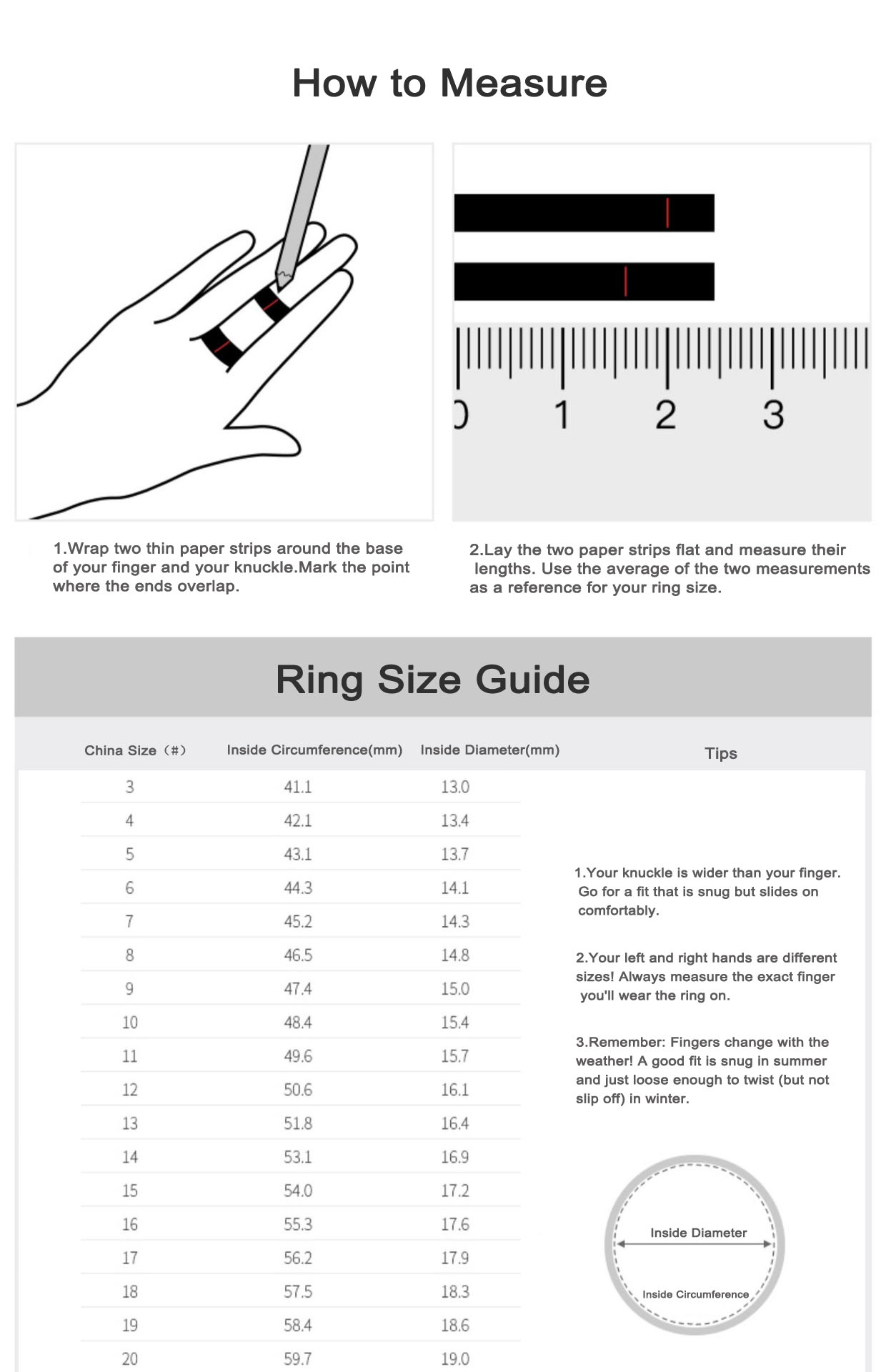 How to Measure

0 1 2 3

1.Wrap two thin paper strips around the base of your finger and your knuckle.Mark the point where the ends overlap.

2.Lay the two paper strips flat and measure their lengths. Use the average of the two measurements as a reference for your ring size.

Ring Size Guide

| China Size（#） | Inside Circumference(mm) | Inside Diameter(mm) |
|---|---|---|
| 3 | 41.1 | 13.0 |
| 4 | 42.1 | 13.4 |
| 5 | 43.1 | 13.7 |
| 6 | 44.3 | 14.1 |
| 7 | 45.2 | 14.3 |
| 8 | 46.5 | 14.8 |
| 9 | 47.4 | 15.0 |
| 10 | 48.4 | 15.4 |
| 11 | 49.6 | 15.7 |
| 12 | 50.6 | 16.1 |
| 13 | 51.8 | 16.4 |
| 14 | 53.1 | 16.9 |
| 15 | 54.0 | 17.2 |
| 16 | 55.3 | 17.6 |
| 17 | 56.2 | 17.9 |
| 18 | 57.5 | 18.3 |
| 19 | 58.4 | 18.6 |
| 20 | 59.7 | 19.0 |

Tips

1.Your knuckle is wider than your finger. Go for a fit that is snug but slides on comfortably.

2.Your left and right hands are different sizes! Always measure the exact finger you'll wear the ring on.

3.Remember: Fingers change with the weather! A good fit is snug in summer and just loose enough to twist (but not slip off) in winter.

Inside Diameter

Inside Circumference