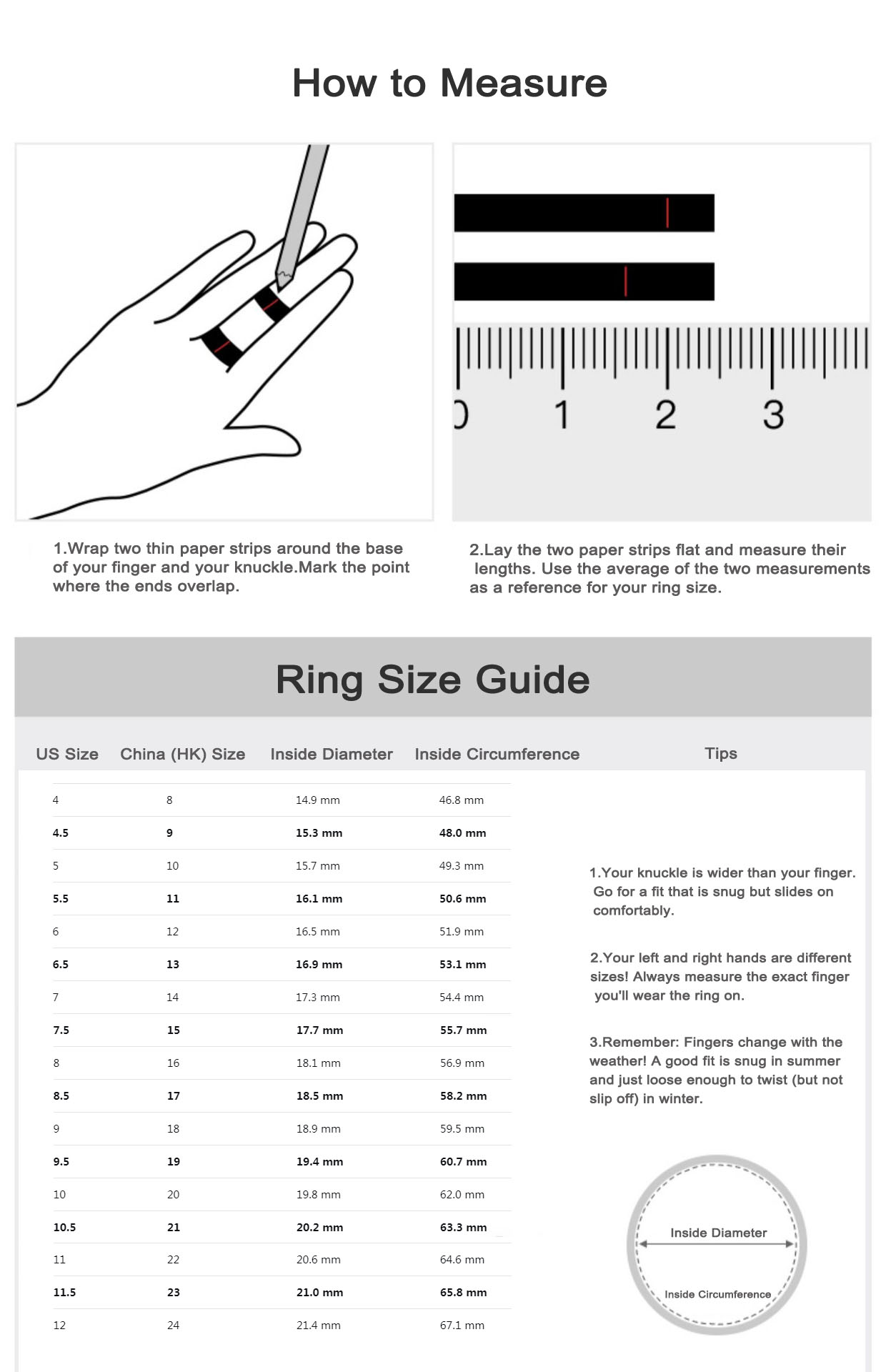 How to Measure

0 1 2 3

1.Wrap two thin paper strips around the base of your finger and your knuckle.Mark the point where the ends overlap.

2.Lay the two paper strips flat and measure their lengths. Use the average of the two measurements as a reference for your ring size.

Ring Size Guide

| US Size | China (HK) Size | Inside Diameter | Inside Circumference |
|---|---|---|---|
| 4 | 8 | 14.9 mm | 46.8 mm |
| 4.5 | 9 | 15.3 mm | 48.0 mm |
| 5 | 10 | 15.7 mm | 49.3 mm |
| 5.5 | 11 | 16.1 mm | 50.6 mm |
| 6 | 12 | 16.5 mm | 51.9 mm |
| 6.5 | 13 | 16.9 mm | 53.1 mm |
| 7 | 14 | 17.3 mm | 54.4 mm |
| 7.5 | 15 | 17.7 mm | 55.7 mm |
| 8 | 16 | 18.1 mm | 56.9 mm |
| 8.5 | 17 | 18.5 mm | 58.2 mm |
| 9 | 18 | 18.9 mm | 59.5 mm |
| 9.5 | 19 | 19.4 mm | 60.7 mm |
| 10 | 20 | 19.8 mm | 62.0 mm |
| 10.5 | 21 | 20.2 mm | 63.3 mm |
| 11 | 22 | 20.6 mm | 64.6 mm |
| 11.5 | 23 | 21.0 mm | 65.8 mm |
| 12 | 24 | 21.4 mm | 67.1 mm |

Tips

1.Your knuckle is wider than your finger. Go for a fit that is snug but slides on comfortably.

2.Your left and right hands are different sizes! Always measure the exact finger you'll wear the ring on.

3.Remember: Fingers change with the weather! A good fit is snug in summer and just loose enough to twist (but not slip off) in winter.

Inside Diameter
Inside Circumference