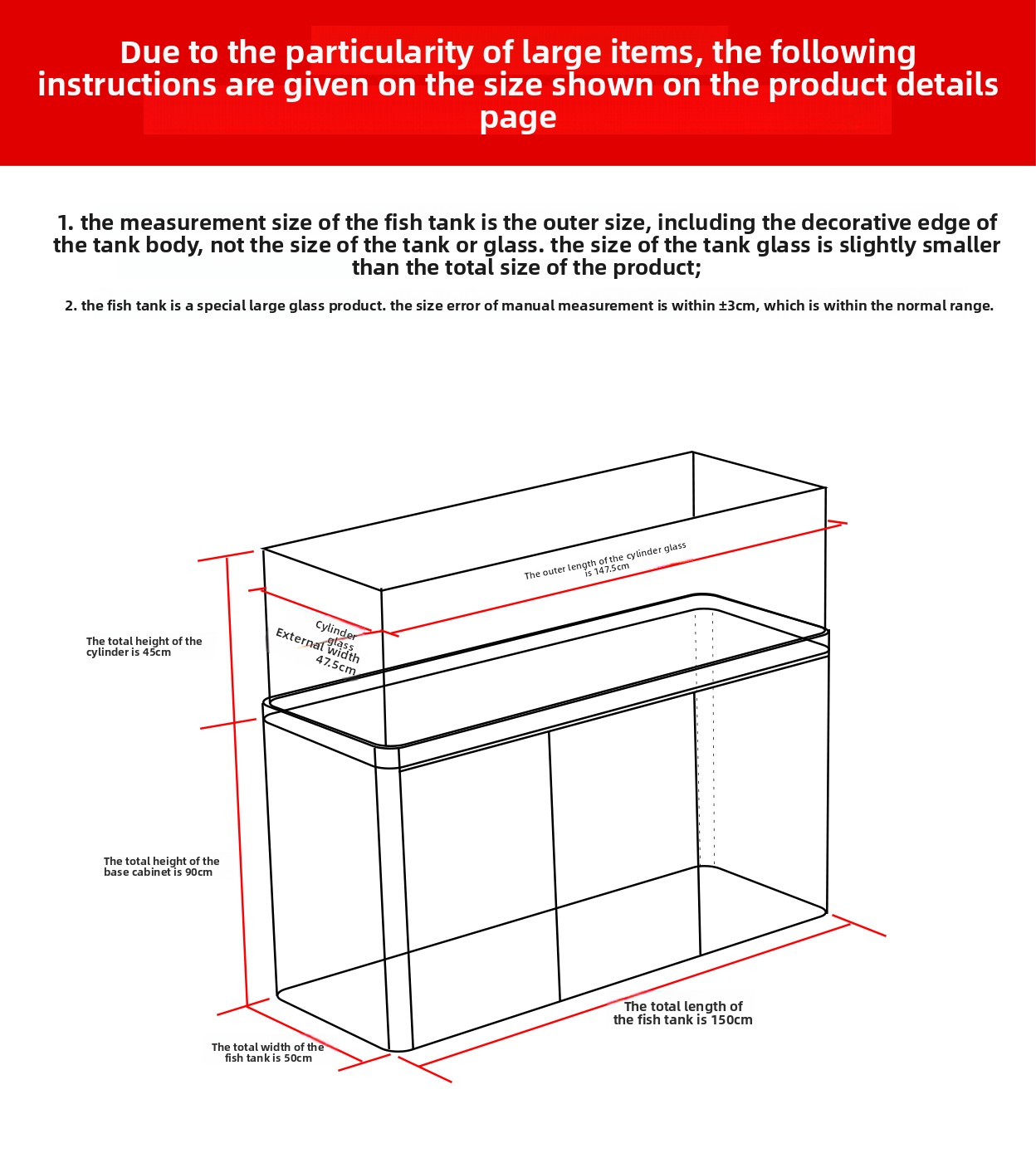 Due to the particularity of large items, the following instructions are given on the size shown on the product details page

1. the measurement size of the fish tank is the outer size, including the decorative edge of the tank body, not the size of the tank or glass. the size of the tank glass is slightly smaller than the total size of the product;

2. the fish tank is a special large glass product. the size error of manual measurement is within ±3cm, which is within the normal range.

The outer length of the cylinder glass is 147.5cm

Cylinder glass External width 47.5cm

The total height of the cylinder is 45cm

The total height of the base cabinet is 90cm

The total length of the fish tank is 150cm

The total width of the fish tank is 50cm