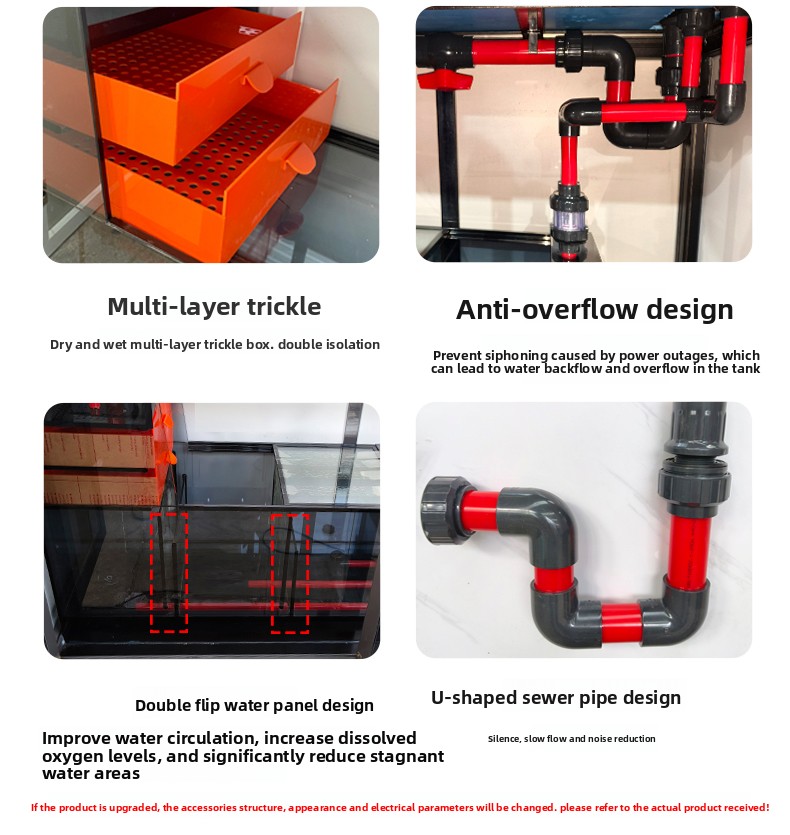 Multi-layer trickle

Dry and wet multi-layer trickle box. double isolation

Anti-overflow design

Prevent siphoning caused by power outages, which can lead to water backflow and overflow in the tank

Double flip water panel design

Improve water circulation, increase dissolved oxygen levels, and significantly reduce stagnant water areas

U-shaped sewer pipe design

Silence, slow flow and noise reduction

If the product is upgraded, the accessories structure, appearance and electrical parameters will be changed. please refer to the actual product received!