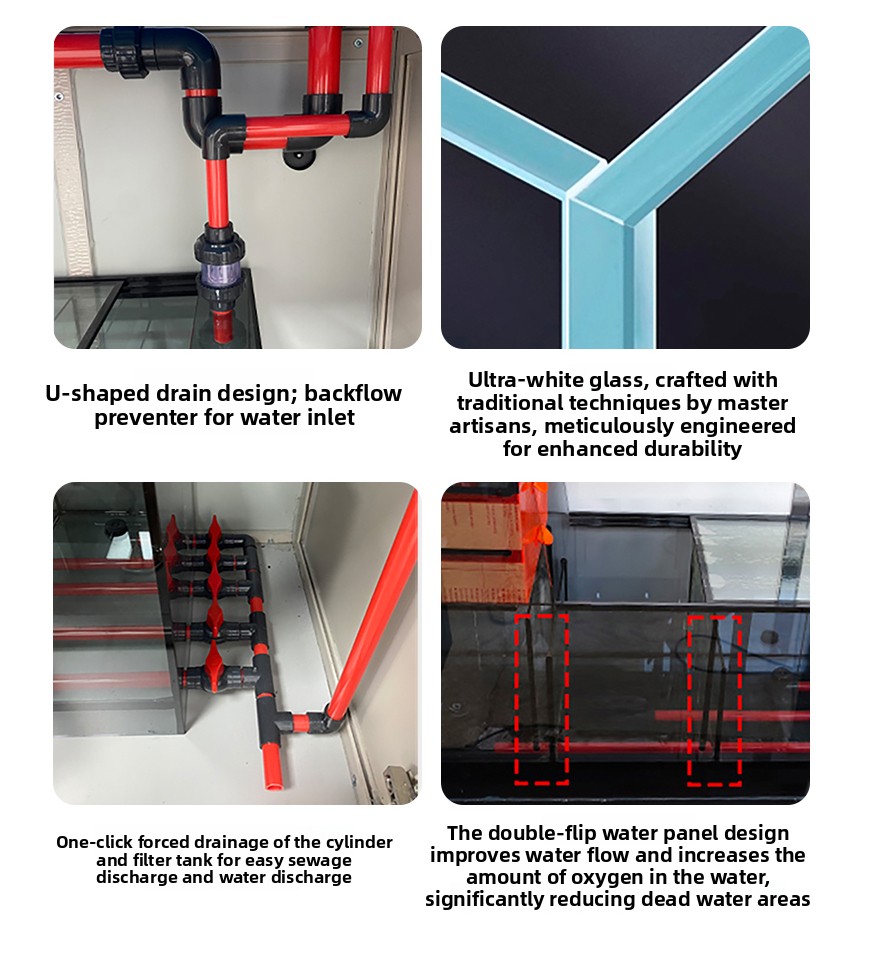 U-shaped drain design; backflow preventer for water inlet

Ultra-white glass, crafted with traditional techniques by master artisans, meticulously engineered for enhanced durability

One-click forced drainage of the cylinder and filter tank for easy sewage discharge and water discharge

The double-flip water panel design improves water flow and increases the amount of oxygen in the water, significantly reducing dead water areas