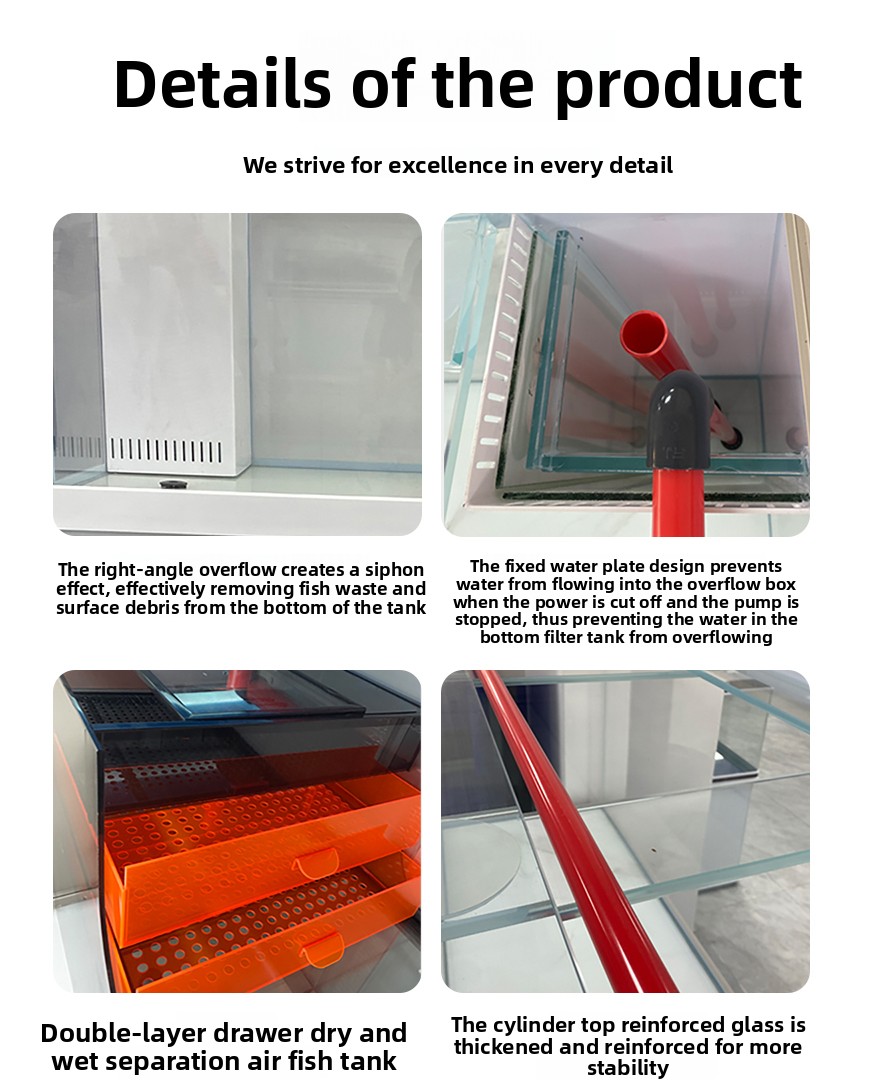 Details of the product

We strive for excellence in every detail

The right-angle overflow creates a siphon effect, effectively removing fish waste and surface debris from the bottom of the tank

The fixed water plate design prevents water from flowing into the overflow box when the power is cut off and the pump is stopped, thus preventing the water in the bottom filter tank from overflowing

Double-layer drawer dry and wet separation air fish tank

The cylinder top reinforced glass is thickened and reinforced for more stability