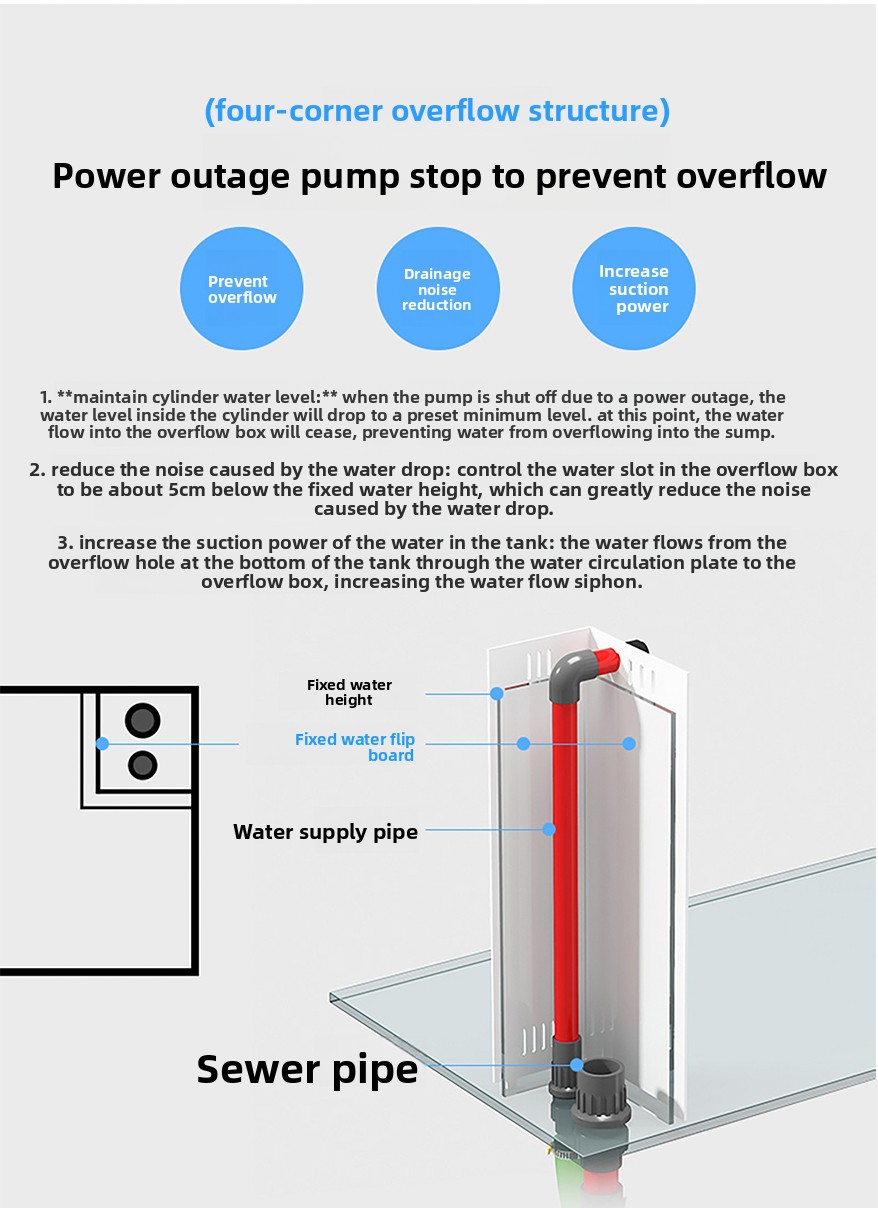 (four-corner overflow structure)

Power outage pump stop to prevent overflow

Prevent overflow

Drainage noise reduction

Increase suction power

1. **maintain cylinder water level:** when the pump is shut off due to a power outage, the water level inside the cylinder will drop to a preset minimum level. at this point, the water flow into the overflow box will cease, preventing water from overflowing into the sump.

2. reduce the noise caused by the water drop: control the water slot in the overflow box to be about 5cm below the fixed water height, which can greatly reduce the noise caused by the water drop.

3. increase the suction power of the water in the tank: the water flows from the overflow hole at the bottom of the tank through the water circulation plate to the overflow box, increasing the water flow siphon.

Fixed water height

Fixed water flip board

Water supply pipe

Sewer pipe