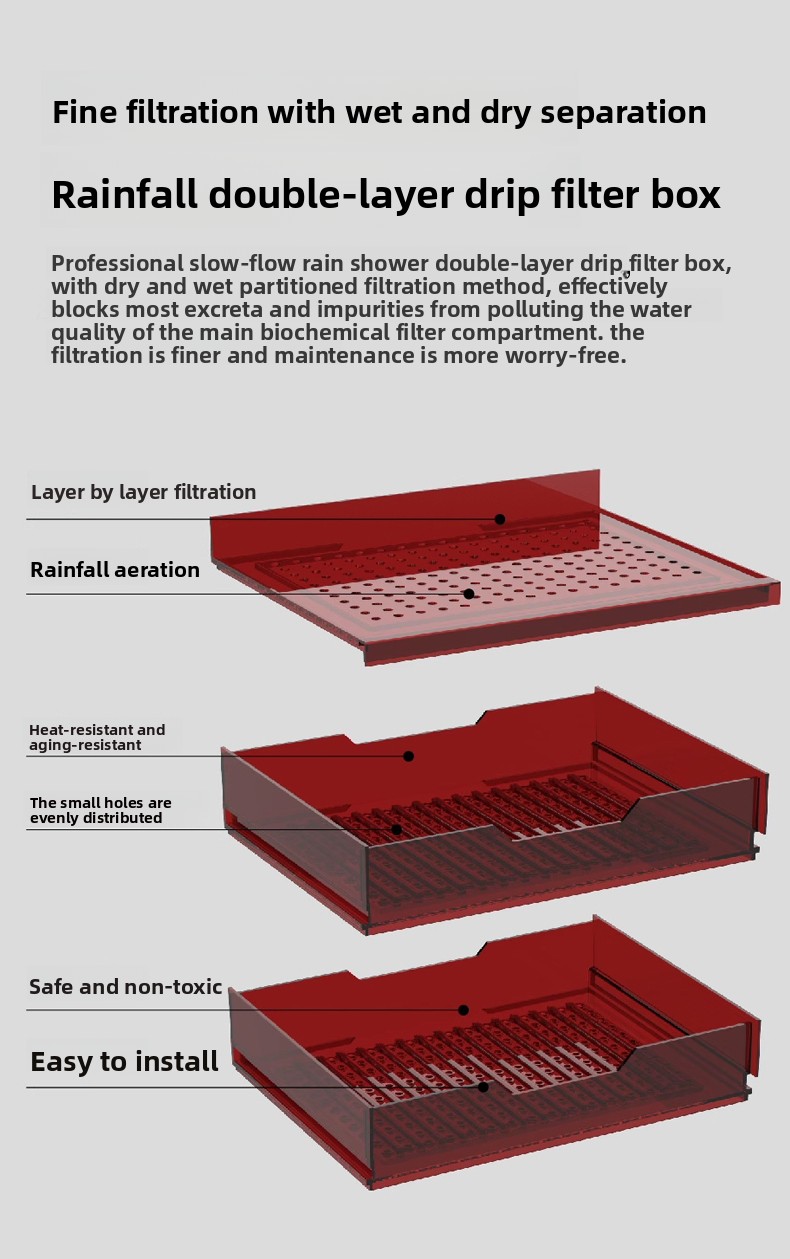 Fine filtration with wet and dry separation

Rainfall double-layer drip filter box

Professional slow-flow rain shower double-layer drip filter box, with dry and wet partitioned filtration method, effectively blocks most excreta and impurities from polluting the water quality of the main biochemical filter compartment. the filtration is finer and maintenance is more worry-free.

Layer by layer filtration

Rainfall aeration

Heat-resistant and aging-resistant

The small holes are evenly distributed

Safe and non-toxic

Easy to install