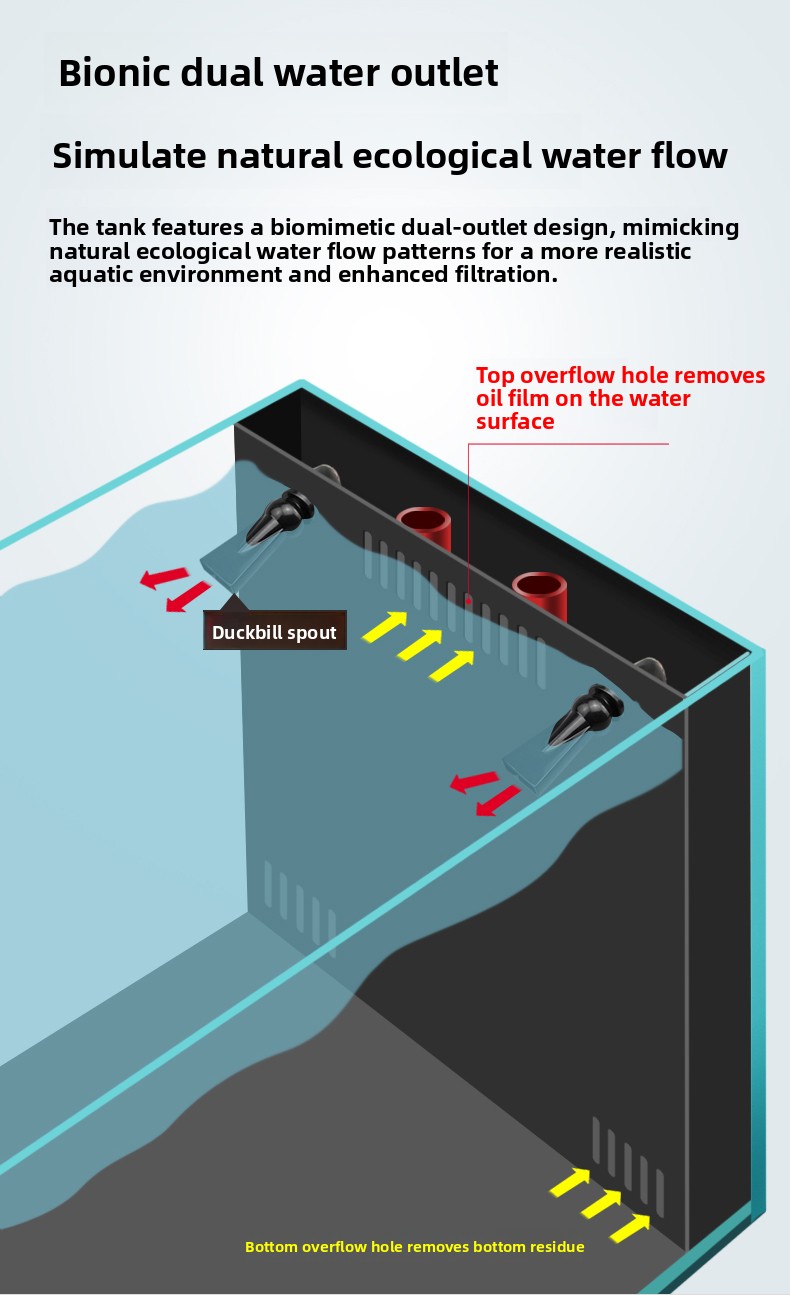 Bionic dual water outlet

Simulate natural ecological water flow

The tank features a biomimetic dual-outlet design, mimicking natural ecological water flow patterns for a more realistic aquatic environment and enhanced filtration.

Top overflow hole removes oil film on the water surface

Duckbill spout

Bottom overflow hole removes bottom residue