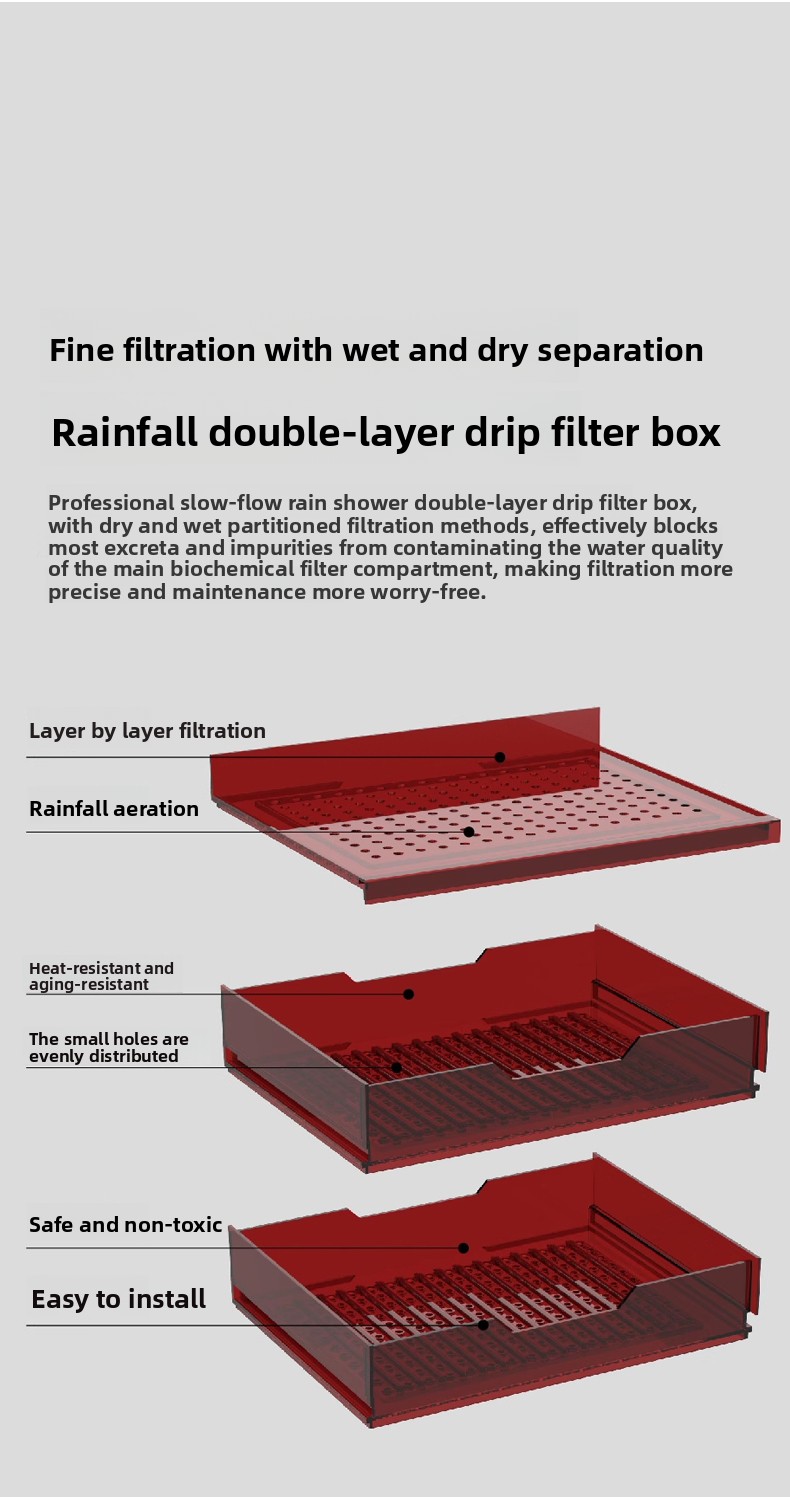 Fine filtration with wet and dry separation

Rainfall double-layer drip filter box

Professional slow-flow rain shower double-layer drip filter box, with dry and wet partitioned filtration methods, effectively blocks most excreta and impurities from contaminating the water quality of the main biochemical filter compartment, making filtration more precise and maintenance more worry-free.

Layer by layer filtration

Rainfall aeration

Heat-resistant and aging-resistant

The small holes are evenly distributed

Safe and non-toxic

Easy to install