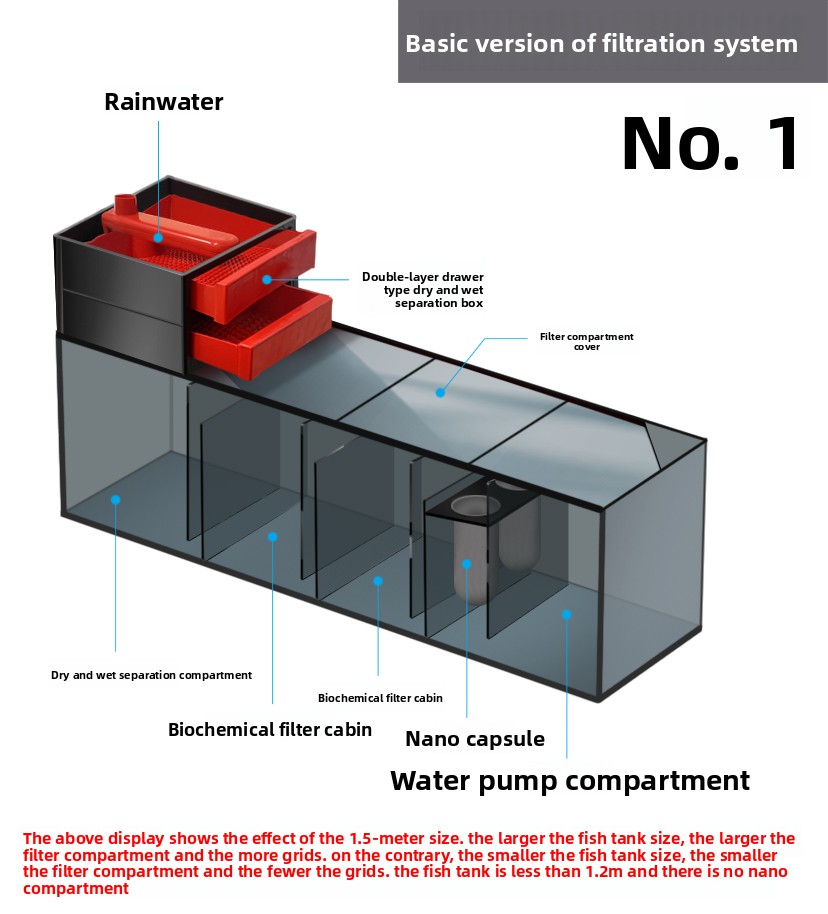 Basic version of filtration system

Rainwater

No. 1

Double-layer drawer type dry and wet separation box

Filter compartment cover

Dry and wet separation compartment

Biochemical filter cabin

Biochemical filter cabin

Nano capsule

Water pump compartment

The above display shows the effect of the 1.5-meter size. the larger the fish tank size, the larger the filter compartment and the more grids. on the contrary, the smaller the fish tank size, the smaller the filter compartment and the fewer the grids. the fish tank is less than 1.2m and there is no nano compartment