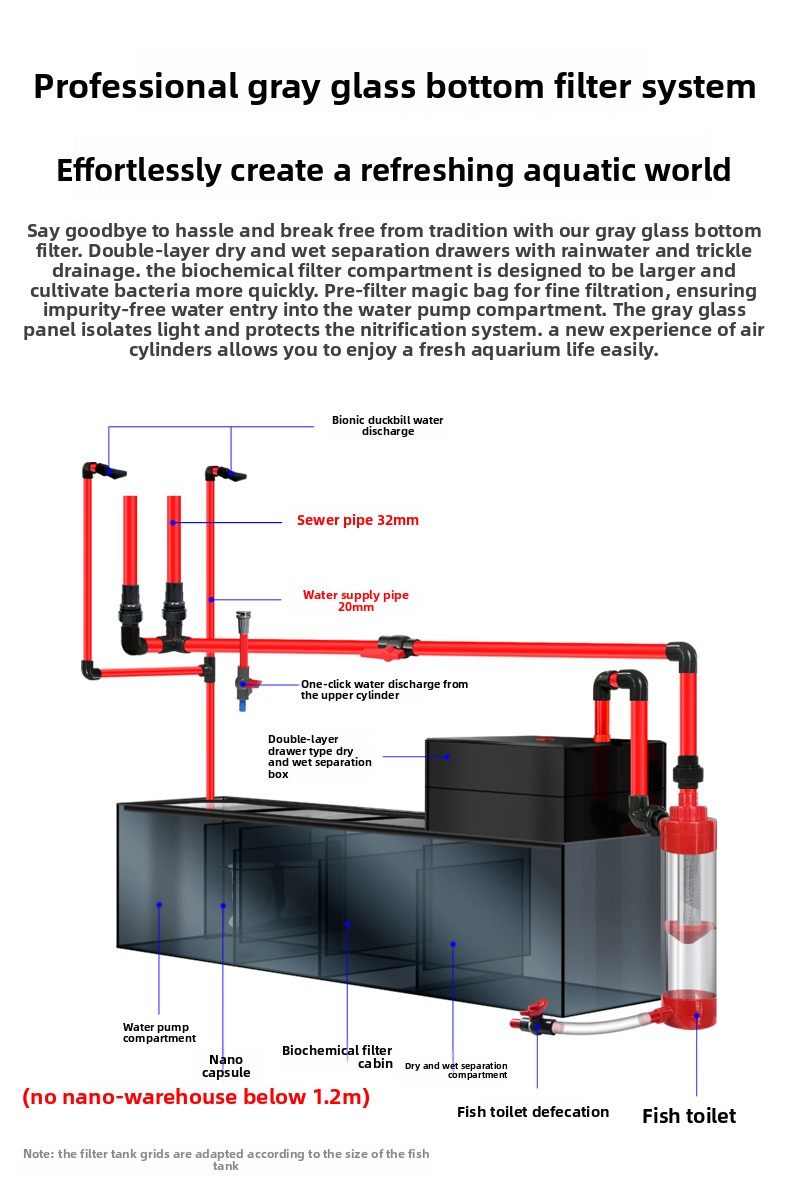 Professional gray glass bottom filter system

Effortlessly create a refreshing aquatic world

Say goodbye to hassle and break free from tradition with our gray glass bottom filter. Double-layer dry and wet separation drawers with rainwater and trickle drainage. the biochemical filter compartment is designed to be larger and cultivate bacteria more quickly. Pre-filter magic bag for fine filtration, ensuring impurity-free water entry into the water pump compartment. The gray glass panel isolates light and protects the nitrification system. a new experience of air cylinders allows you to enjoy a fresh aquarium life easily.

Bionic duckbill water discharge

Sewer pipe 32mm

Water supply pipe 20mm

One-click water discharge from the upper cylinder

Double-layer drawer type dry and wet separation box

Water pump compartment

Nano capsule

Biochemical filter cabin

Dry and wet separation compartment

(no nano-warehouse below 1.2m)

Fish toilet defecation

Fish toilet

Note: the filter tank grids are adapted according to the size of the fish tank