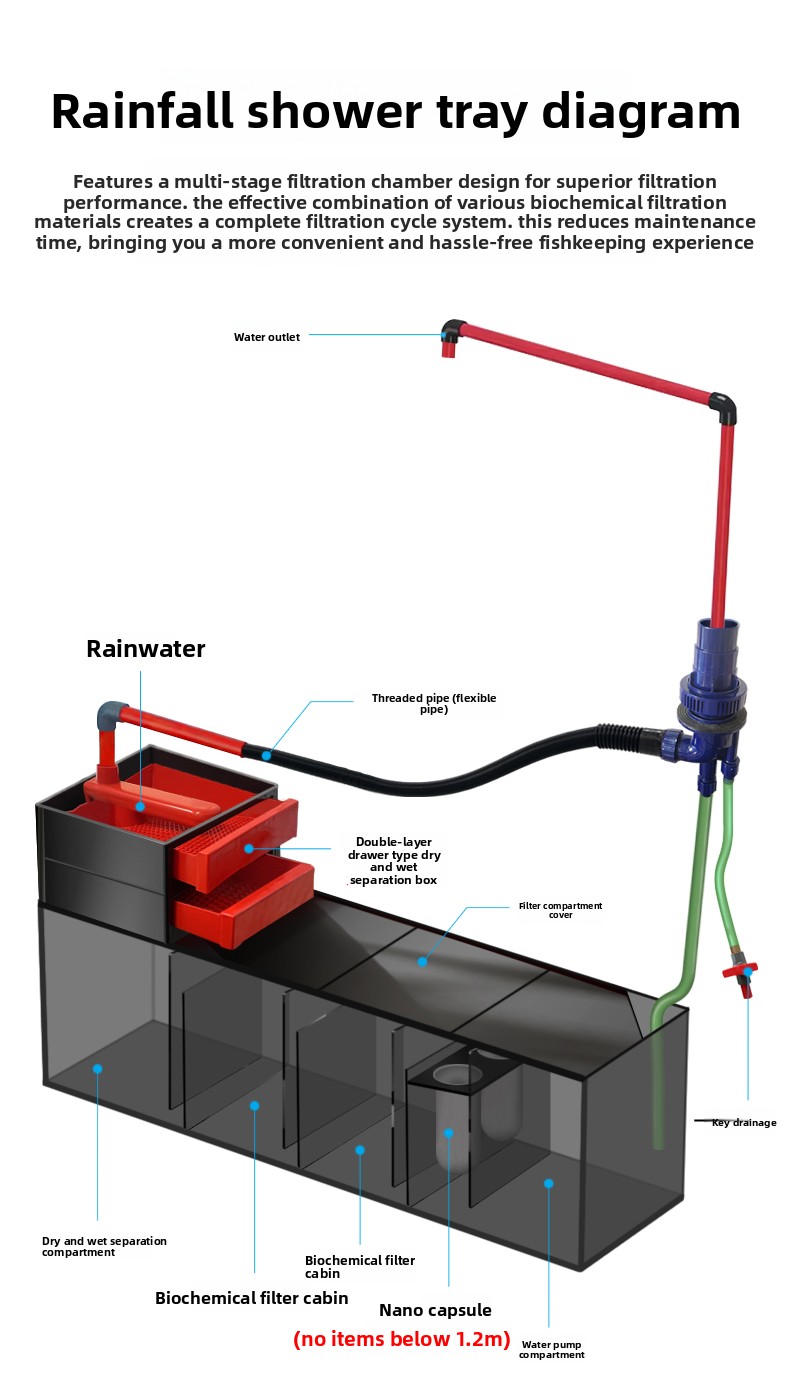 Rainfall shower tray diagram

Features a multi-stage filtration chamber design for superior filtration performance. the effective combination of various biochemical filtration materials creates a complete filtration cycle system. this reduces maintenance time, bringing you a more convenient and hassle-free fishkeeping experience

Water outlet

Rainwater

Threaded pipe (flexible pipe)

Double-layer drawer type dry and wet separation box

Filter compartment cover

Key drainage

Dry and wet separation compartment

Biochemical filter cabin

Biochemical filter cabin

Nano capsule

(no items below 1.2m)

Water pump compartment