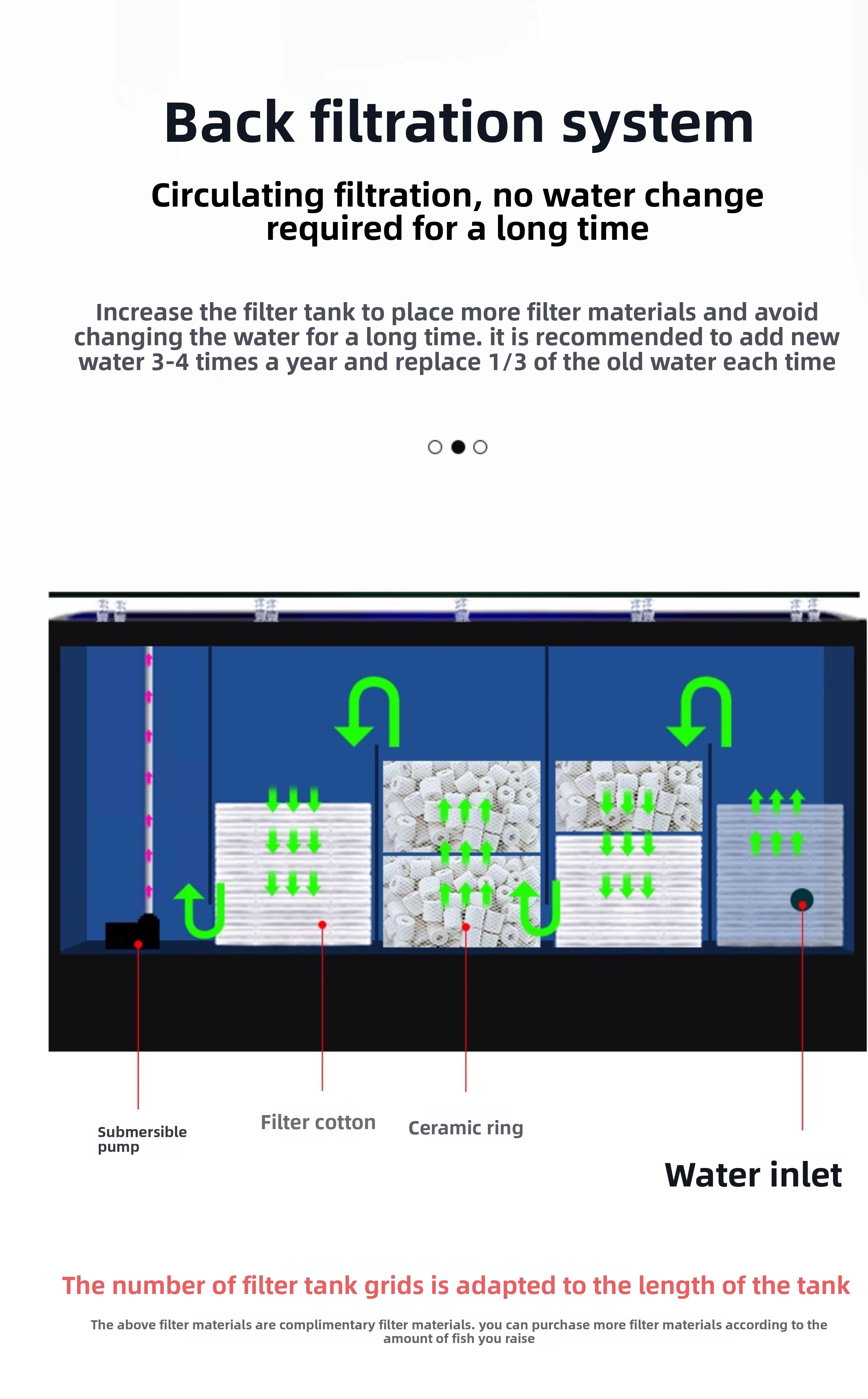 Back filtration system

Circulating filtration, no water change required for a long time

Increase the filter tank to place more filter materials and avoid changing the water for a long time. it is recommended to add new water 3-4 times a year and replace 1/3 of the old water each time

Submersible pump

Filter cotton

Ceramic ring

Water inlet

The number of filter tank grids is adapted to the length of the tank

The above filter materials are complimentary filter materials. you can purchase more filter materials according to the amount of fish you raise