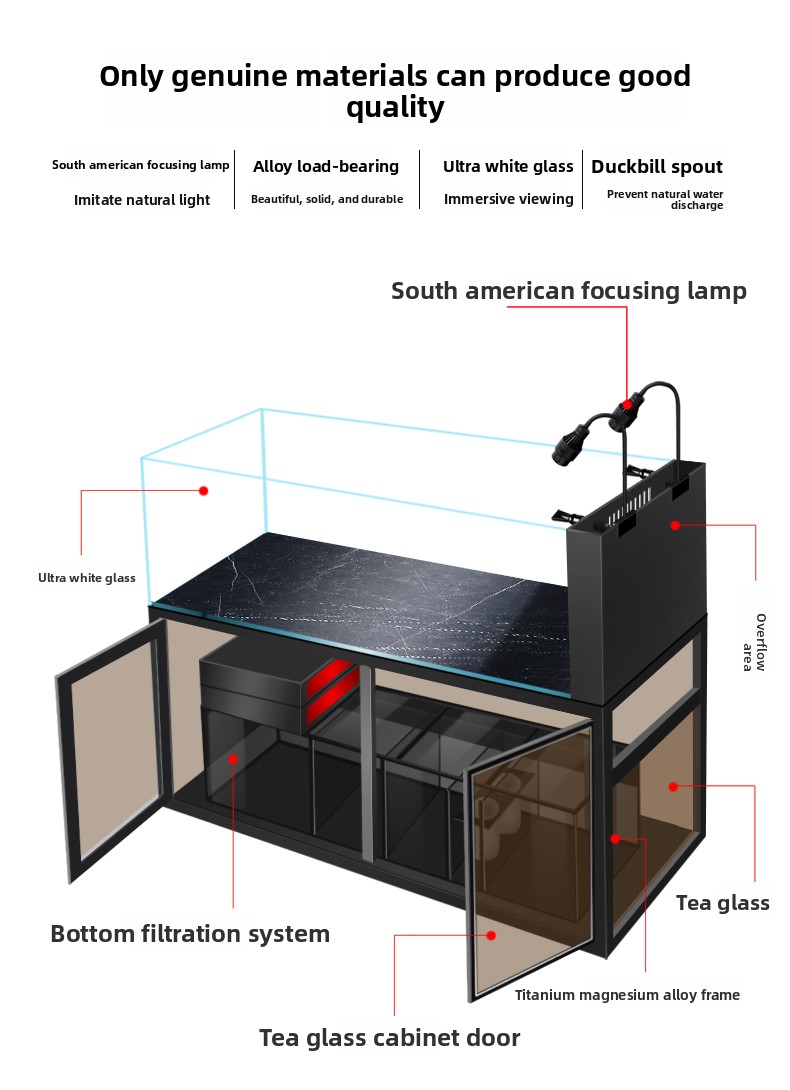 Only genuine materials can produce good quality

South american focusing lamp
Imitate natural light

Alloy load-bearing
Beautiful, solid, and durable

Ultra white glass
Immersive viewing

Duckbill spout
Prevent natural water discharge

South american focusing lamp

Ultra white glass

Overflow area

Tea glass

Bottom filtration system

Titanium magnesium alloy frame

Tea glass cabinet door