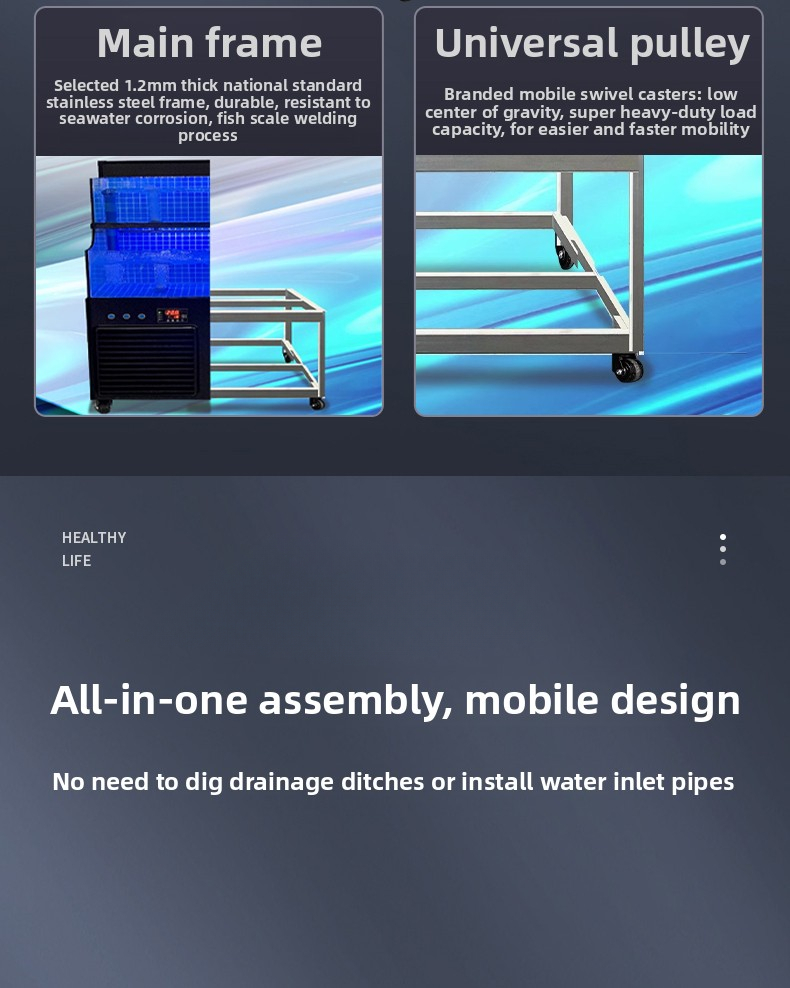 Main frame

Selected 1.2mm thick national standard stainless steel frame, durable, resistant to seawater corrosion, fish scale welding process

Universal pulley

Branded mobile swivel casters: low center of gravity, super heavy-duty load capacity, for easier and faster mobility

HEALTHY
LIFE

All-in-one assembly, mobile design

No need to dig drainage ditches or install water inlet pipes