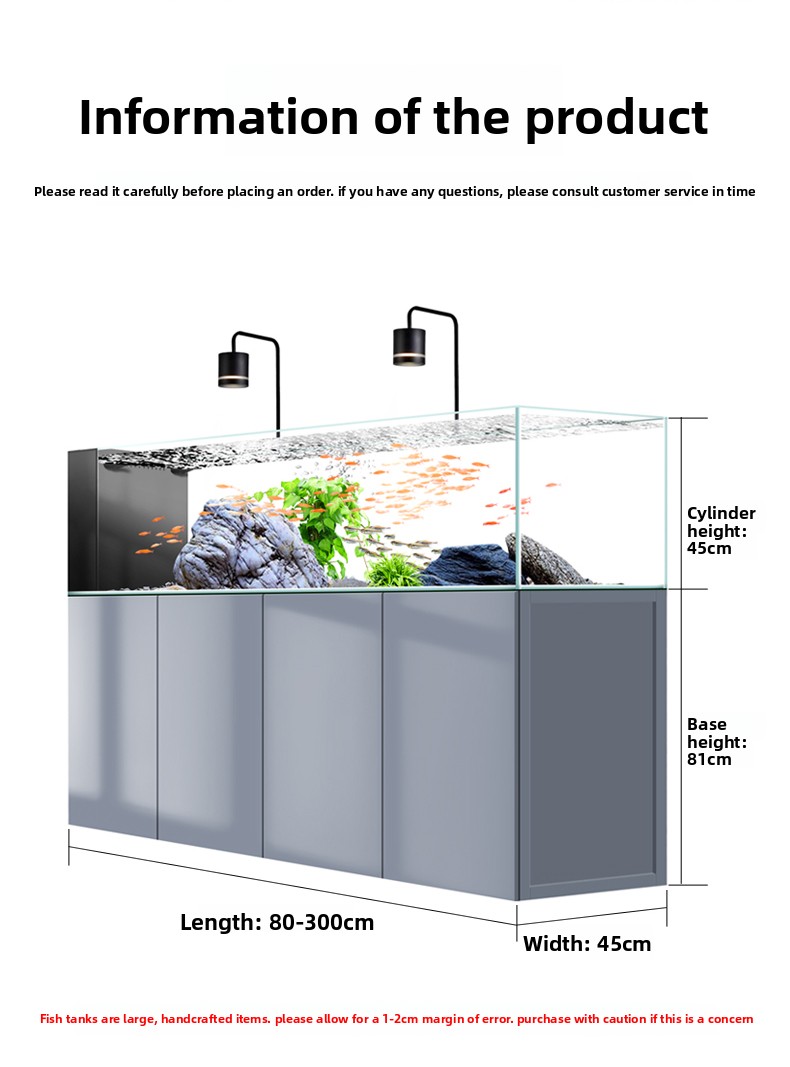 Information of the product

Please read it carefully before placing an order. if you have any questions, please consult customer service in time

Cylinder height: 45cm

Base height: 81cm

Length: 80-300cm

Width: 45cm

Fish tanks are large, handcrafted items. please allow for a 1-2cm margin of error. purchase with caution if this is a concern