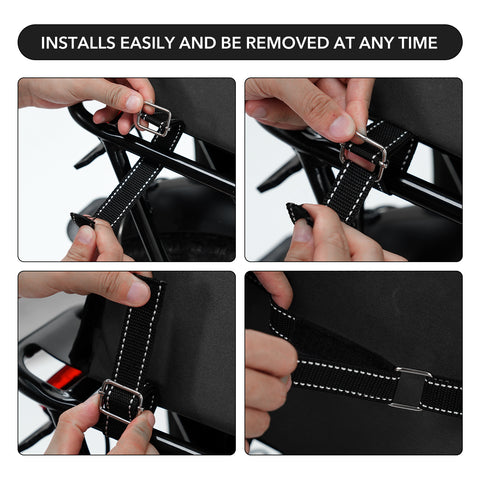 INSTALLS EASILY AND BE REMOVED AT ANY TIME