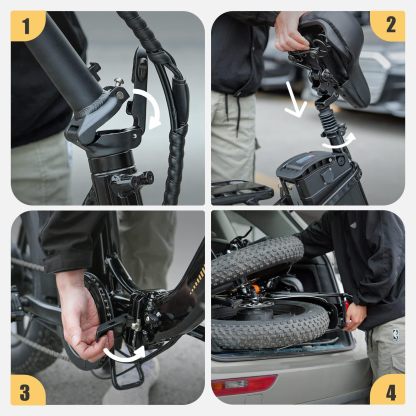 1

2

3

4