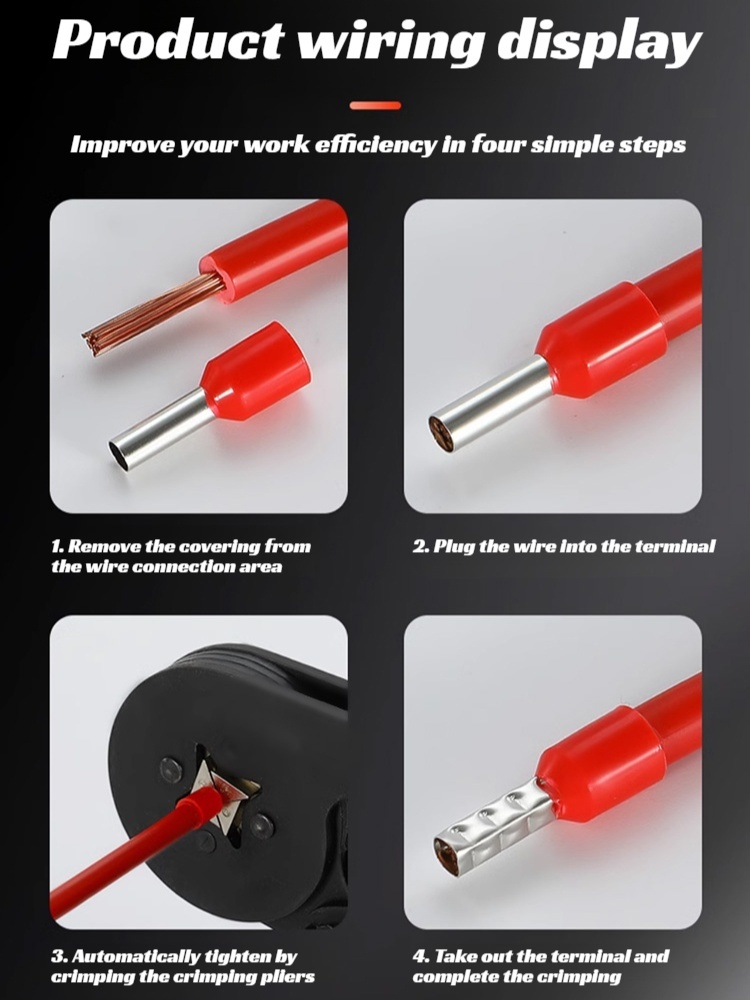 Product wiring display

Improve your work efficiency in four simple steps

1. Remove the covering from the wire connection area

2. Plug the wire into the terminal

3. Automatically tighten by crimping the crimping pliers

4. Take out the terminal and complete the crimping