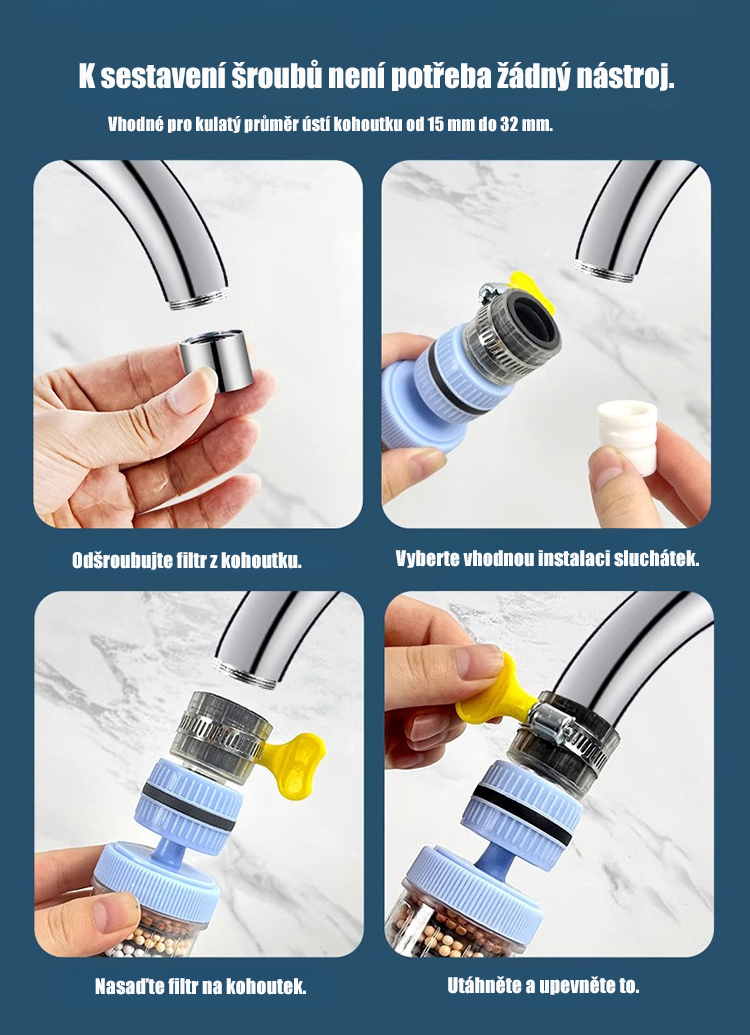 K sestavení šroubů není potřeba žádný nástroj.

Vhodné pro kulatý průměr ústí kohoutku od 15 mm do 32 mm.

Odšroubujte filtr z kohoutku.

Vyberte vhodnou instalaci sluchátek.

Nasaďte filtr na kohoutek.

Utáhněte a upevněte to.