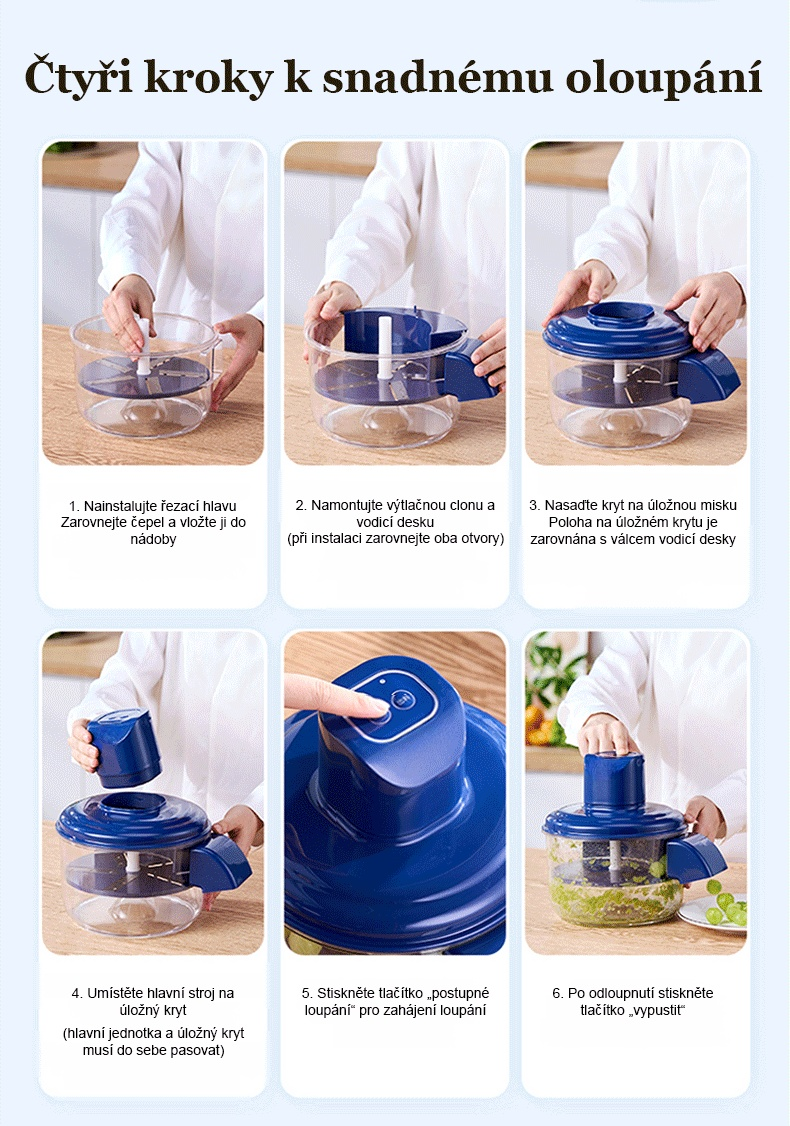 Čtyři kroky k snadnému oloupání

1. Nainstalujte řezací hlavu
Zarovnejte čepel a vložte ji do nádoby

2. Namontujte výtlačnou clonu a vodicí desku
(při instalaci zarovnejte oba otvory)

3. Nasaďte kryt na úložnou misku
Poloha na úložném krytu je zarovnána s válcem vodicí desky

4. Umístěte hlavní stroj na úložný kryt
(hlavní jednotka a úložný kryt musí do sebe pasovat)

5. Stiskněte tlačítko „postupné loupání“ pro zahájení loupání

6. Po odloupnutí stiskněte tlačítko „vypustit“