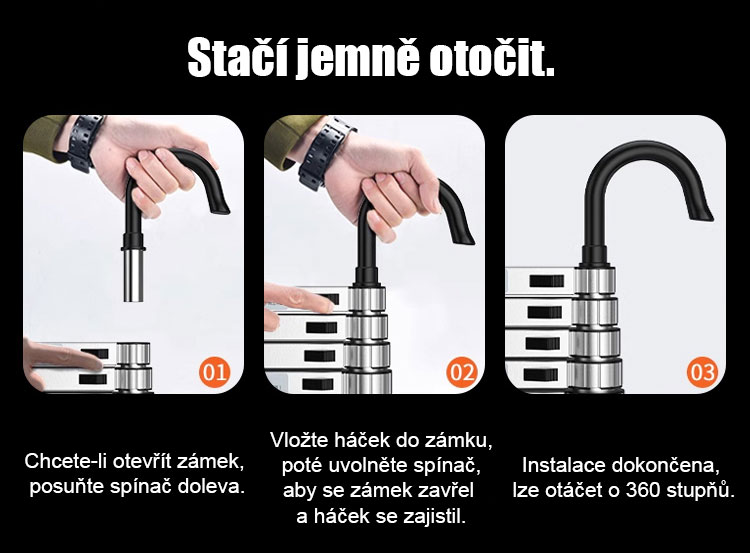 Stačí jemně otočit.

01

02

03

Chcete-li otevřít zámek, posuňte spínač doleva.

Vložte háček do zámku, poté uvolněte spínač, aby se zámek zavřel a háček se zajistil.

Instalace dokončena, lze otáčet o 360 stupňů.