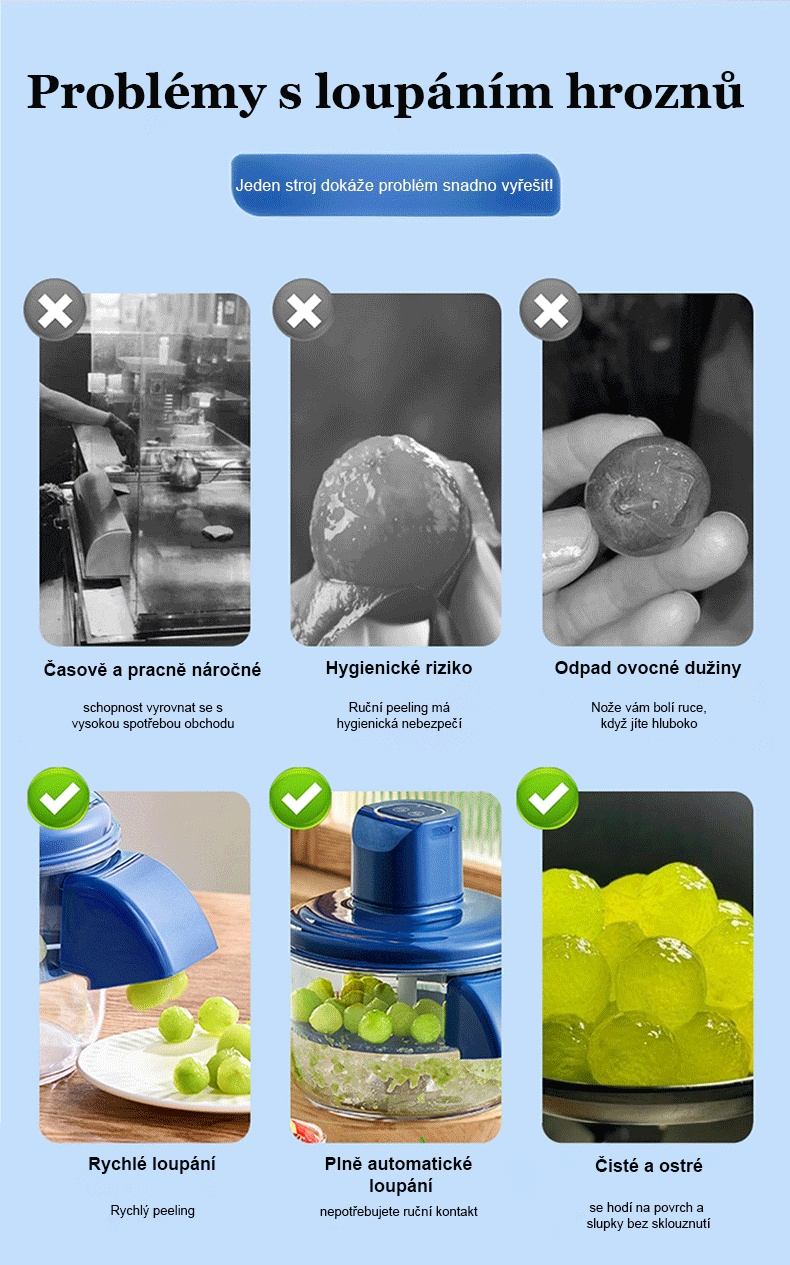 Problémy s loupáním hroznů

Jeden stroj dokáže problém snadno vyřešit!

Časově a pracně náročné

schopnost vyrovnat se s vysokou spotřebou obchodu

Hygienické riziko

Ruční peeling má hygienická nebezpečí

Odpad ovocné dužiny

Nože vám bolí ruce, když jíte hluboko

Rychlé loupání

Rychlý peeling

Plně automatické loupání

nepotřebujete ruční kontakt

Čisté a ostré

se hodí na povrch a slupky bez sklouznutí